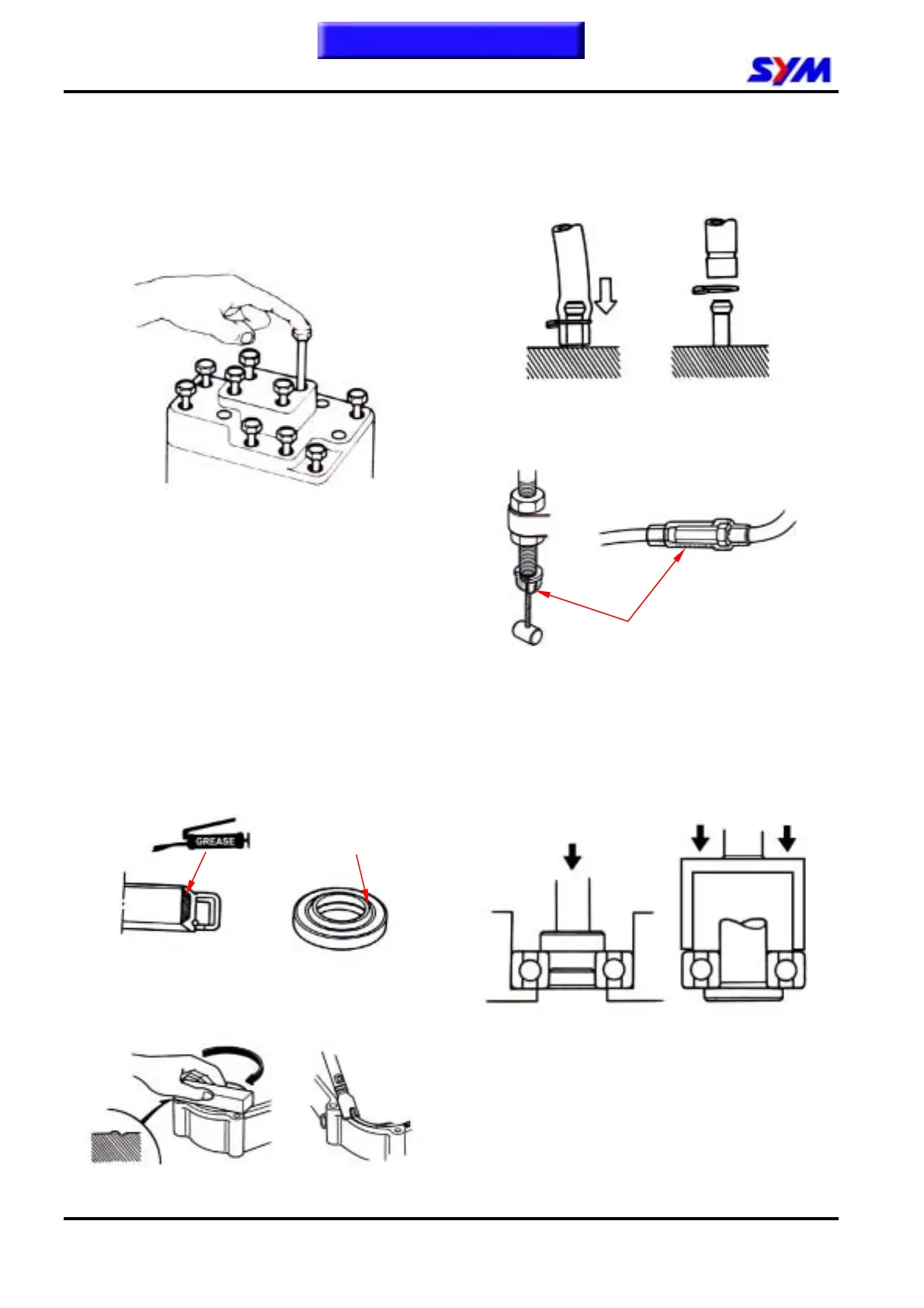 SYM

GREASE