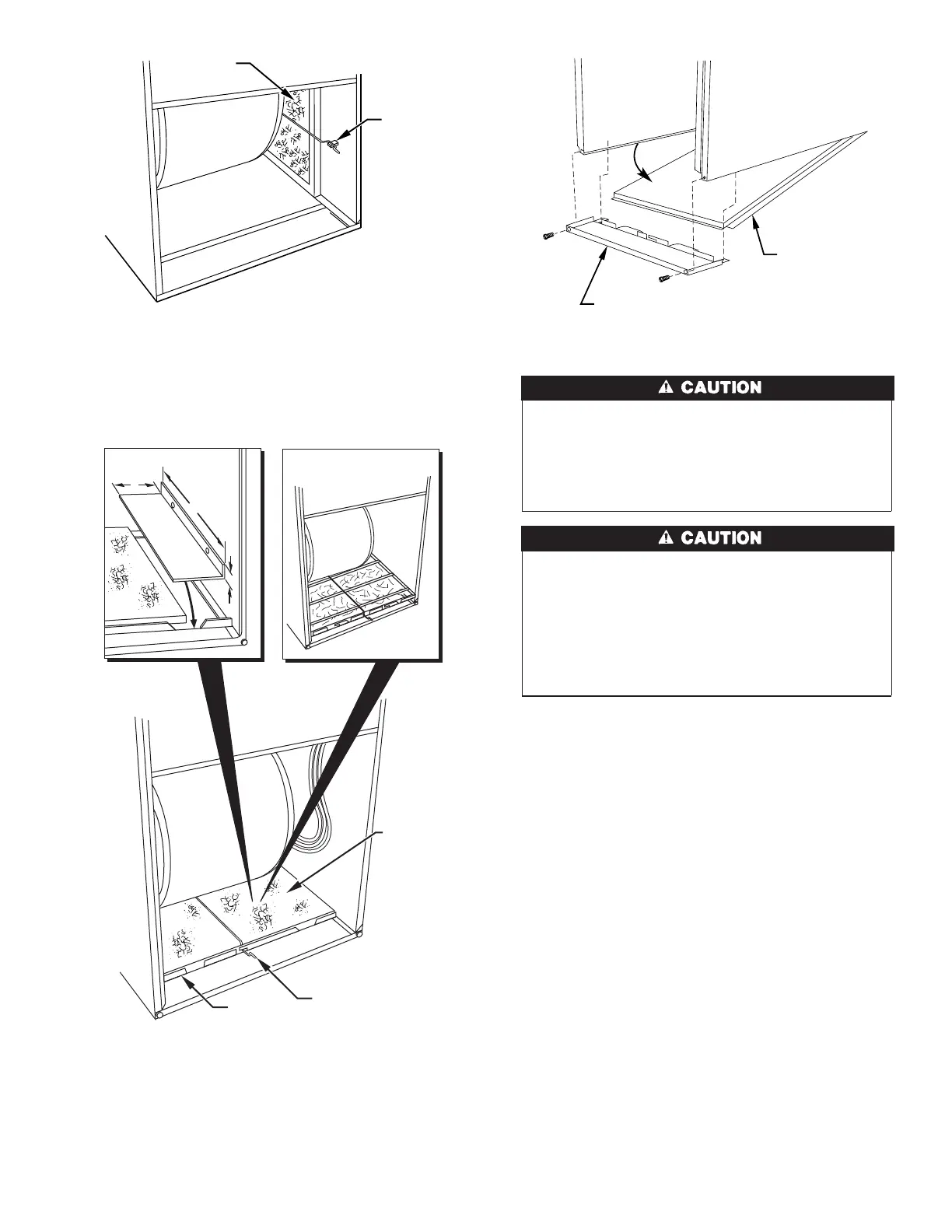 ⚠ CAUTION

⚠ CAUTION