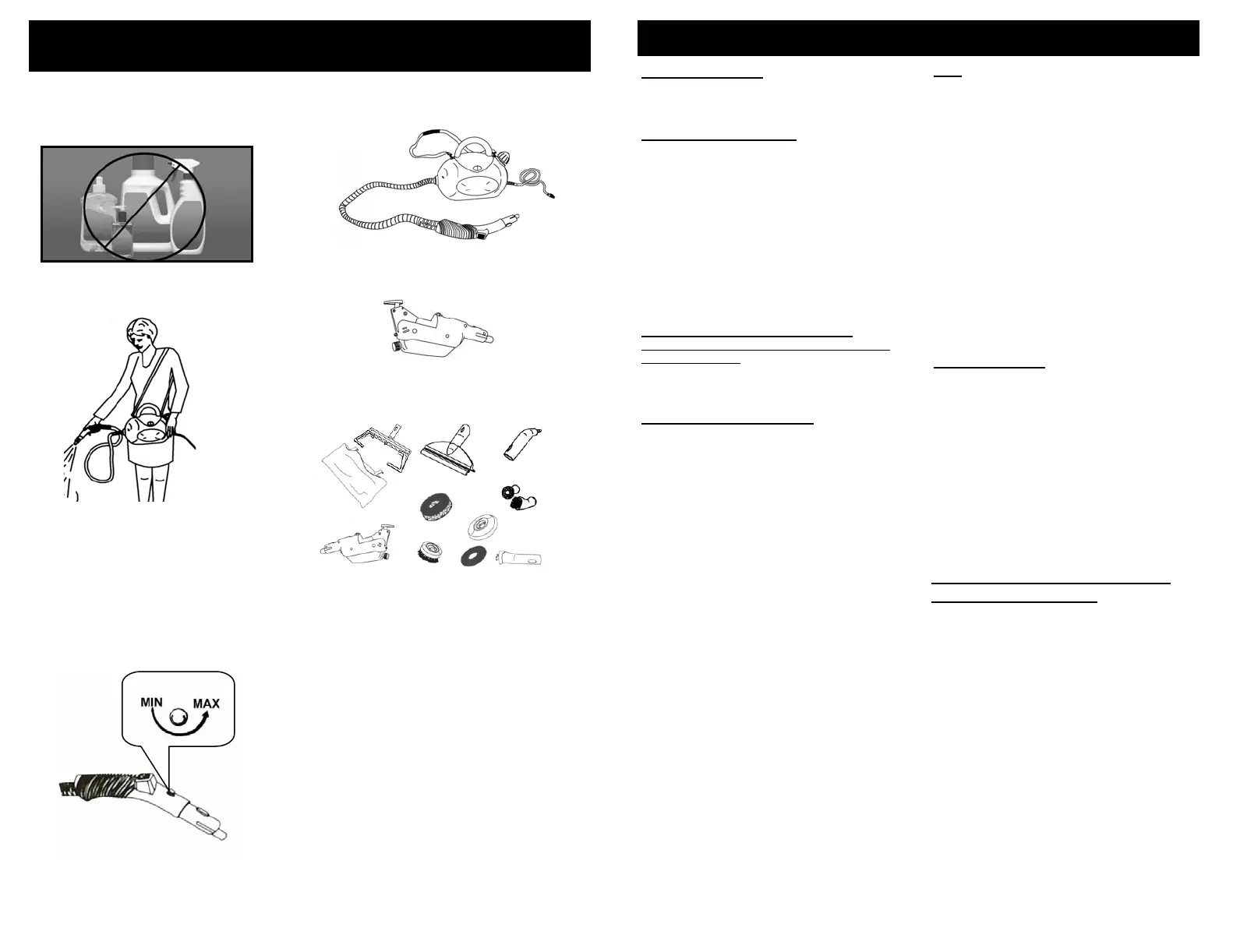 MIN MAX