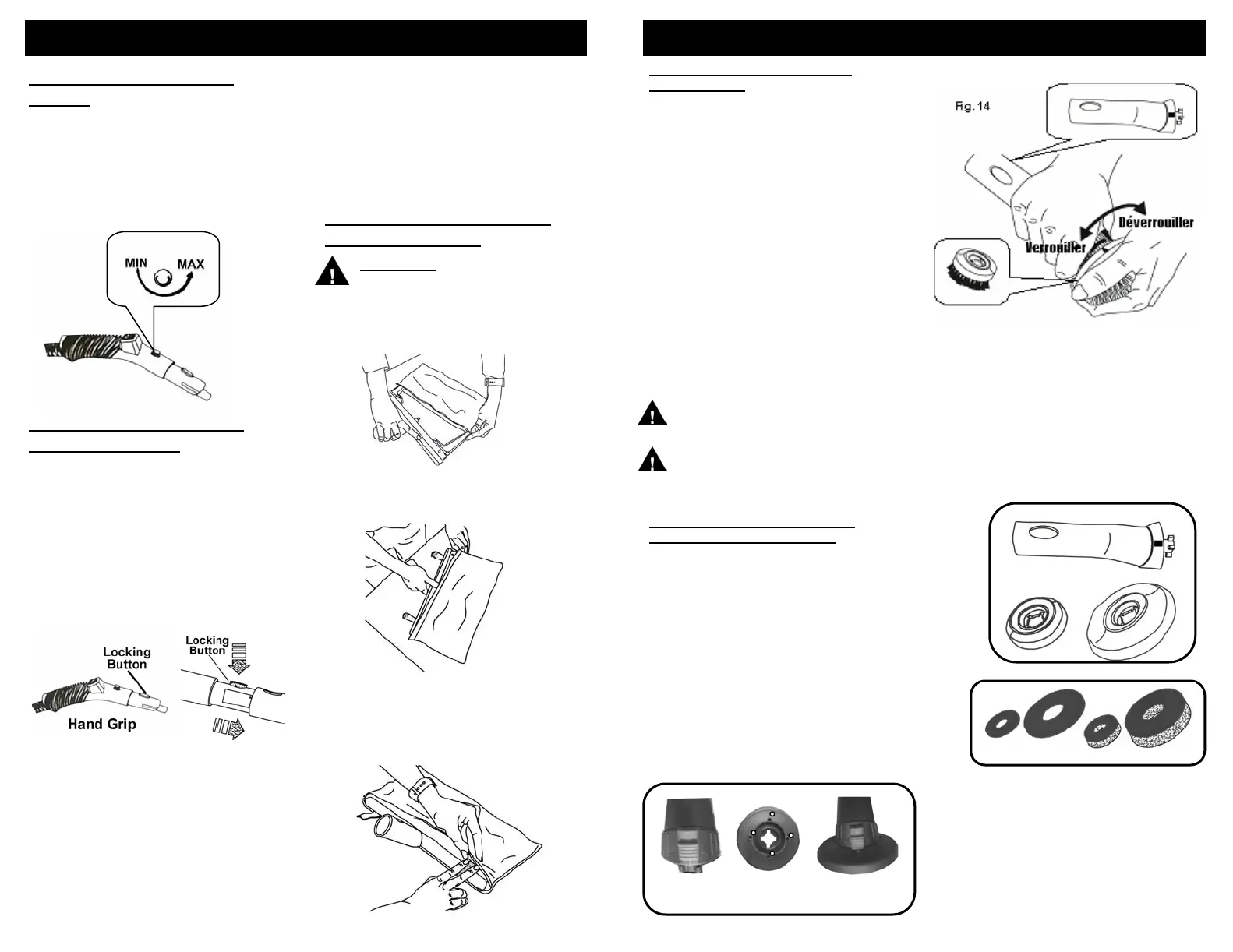 MIN MAX

Locking Button

Hand Grip

Locking Button

Fig. 14

Déverrouiller

Verrouiller