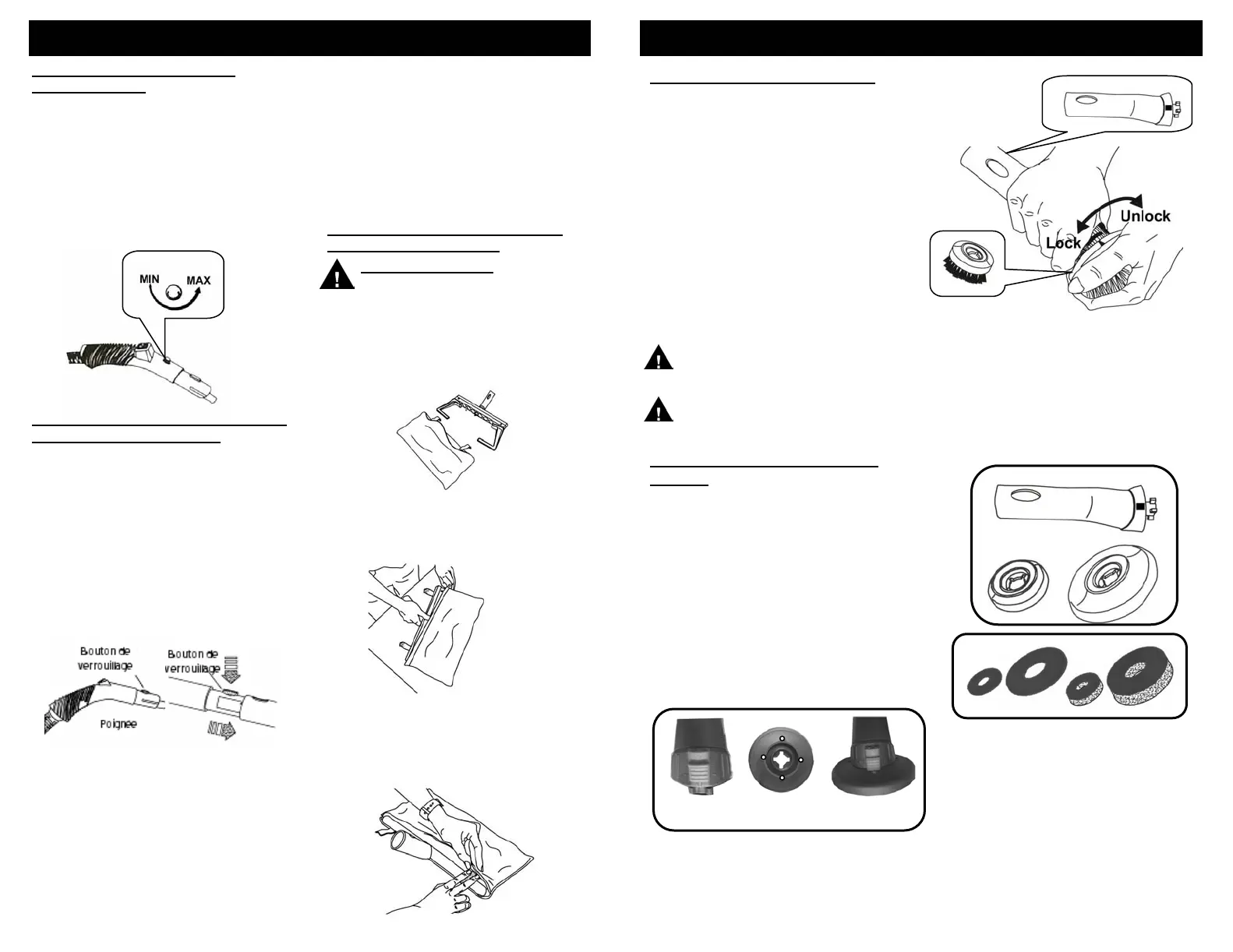 MIN MAX

Bouton de verrouillage

Bouton de verrouillage

Poignée

Unlock

Lock