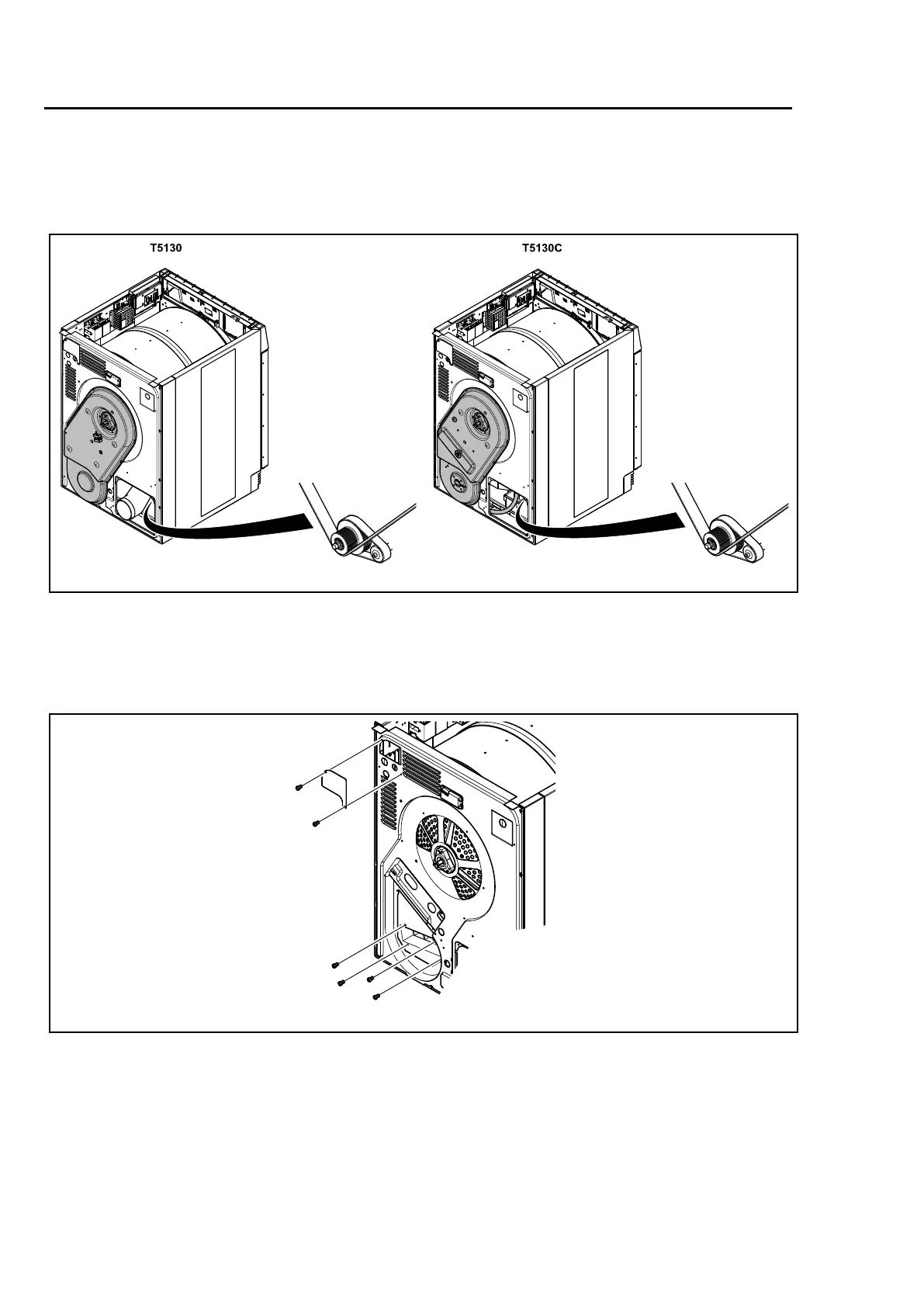 T5130

T5130C