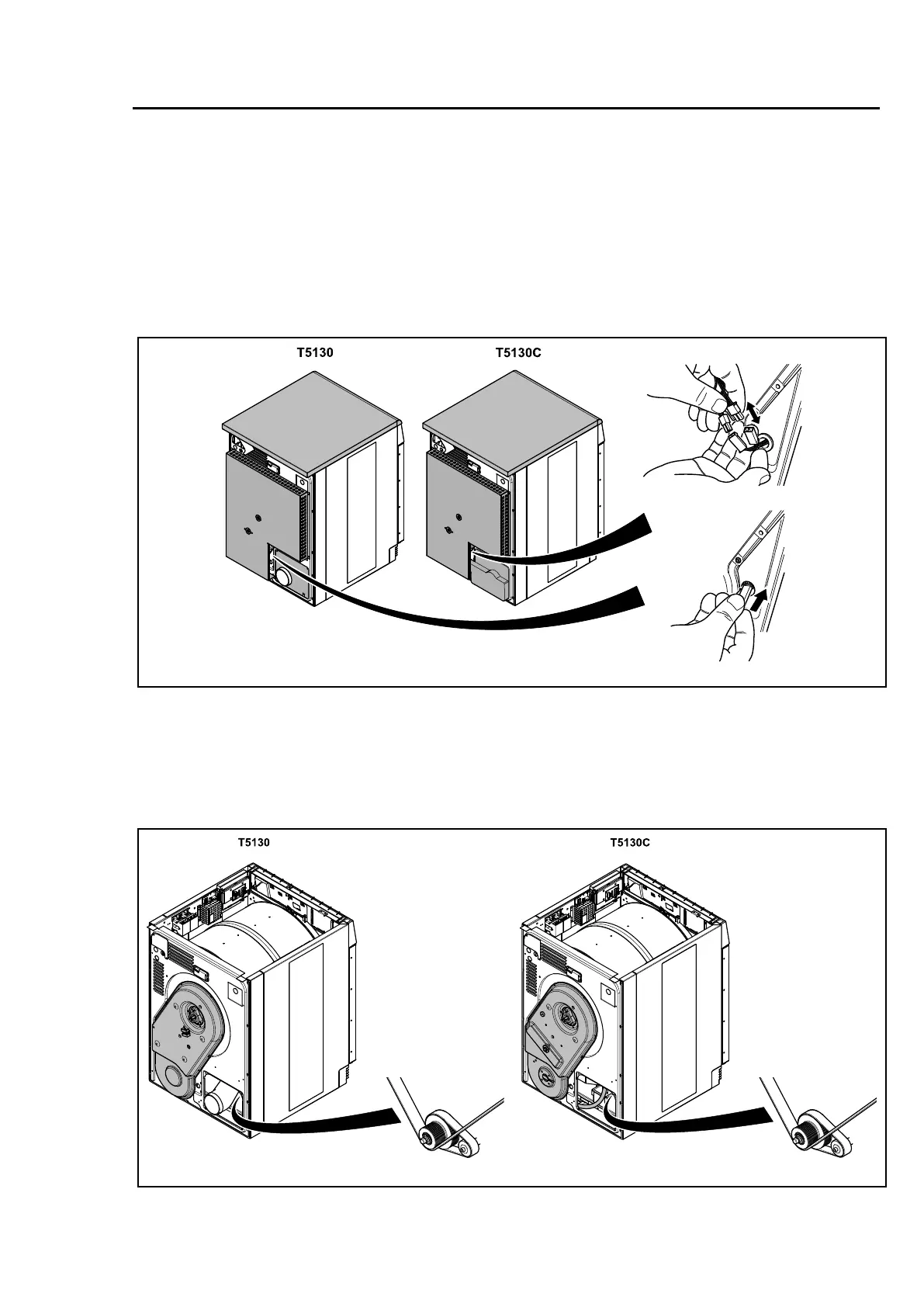 T5130

T5130C

T5130

T5130C