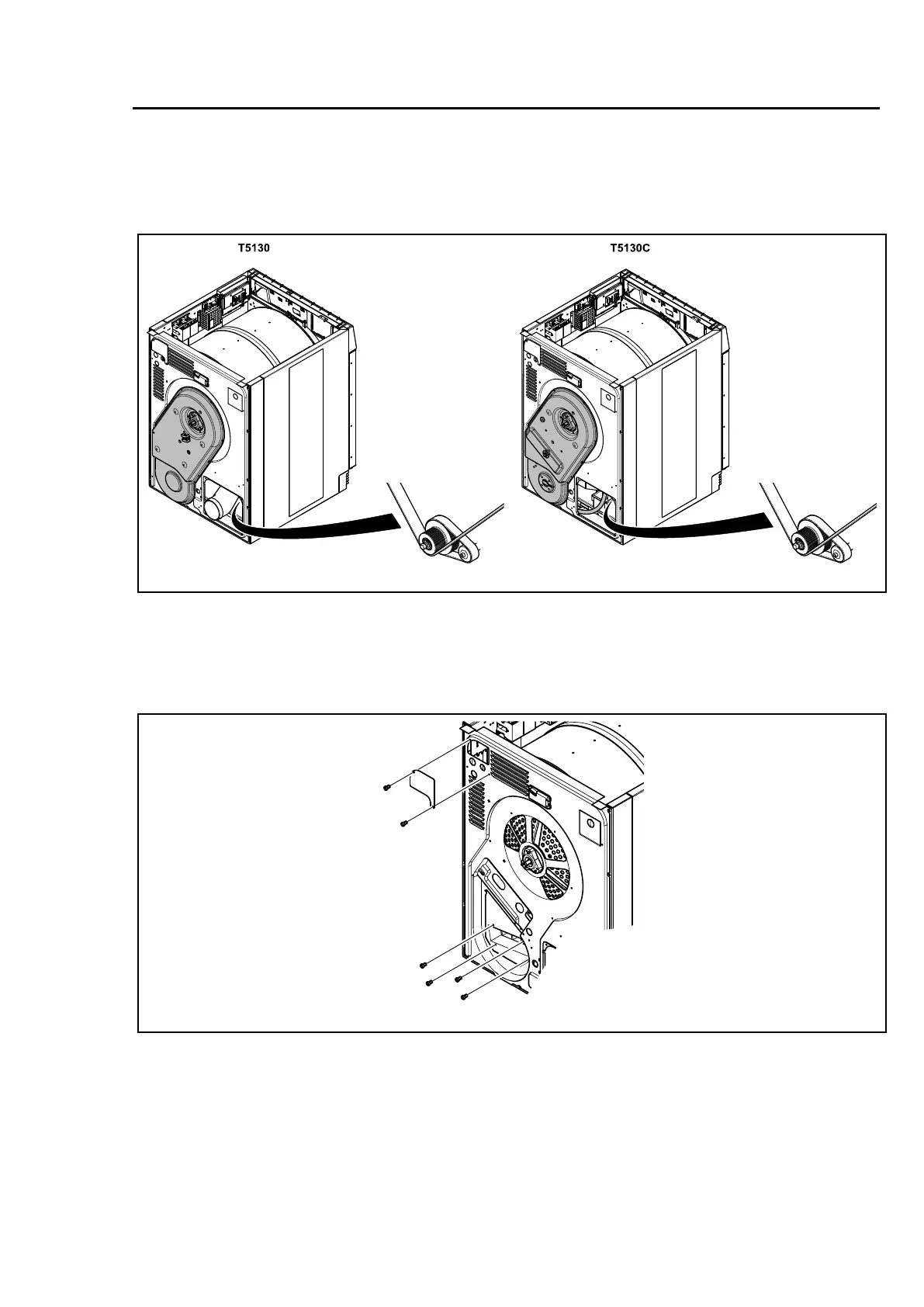 T5130

T5130C