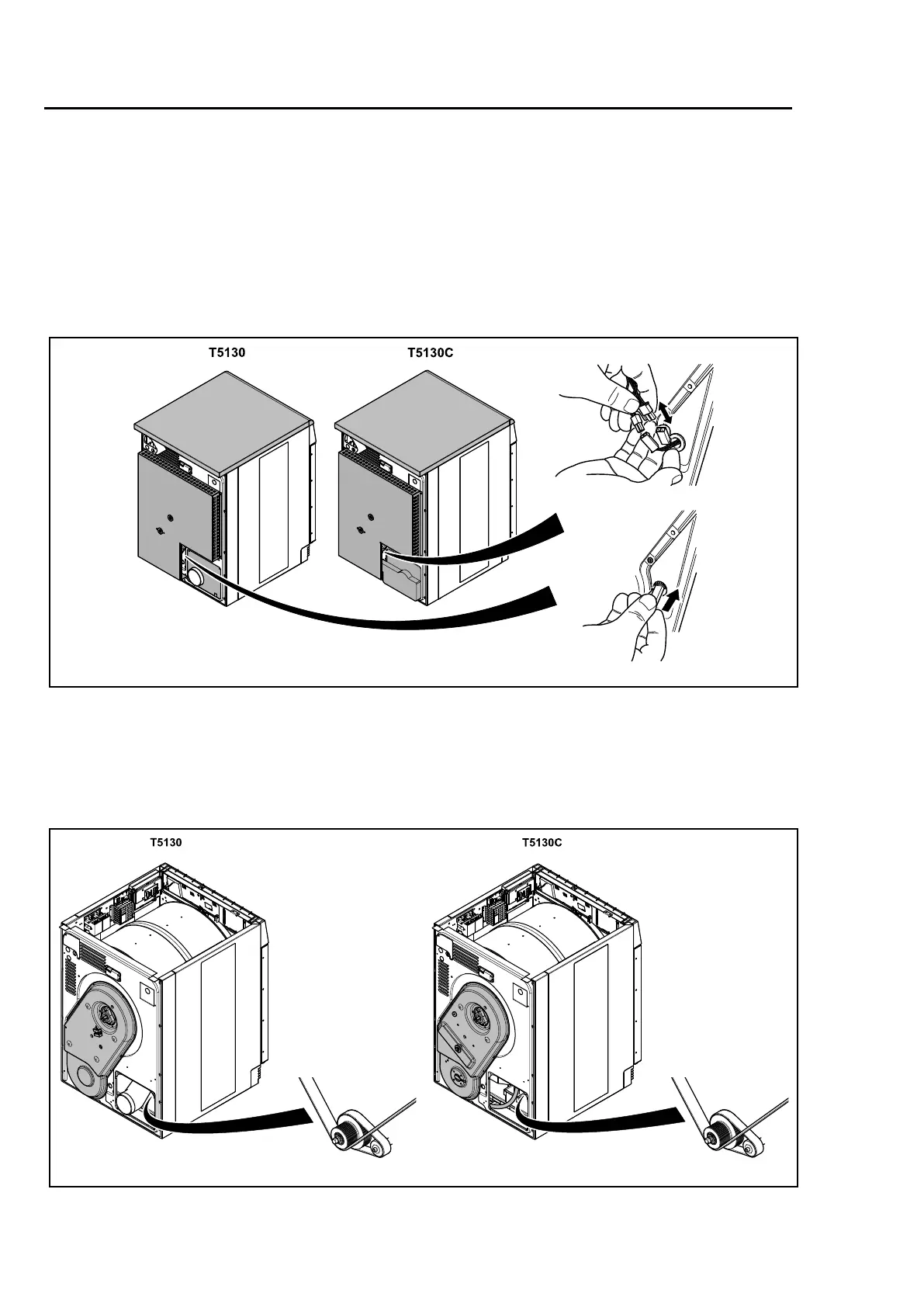 T5130

T5130C

T5130

T5130C