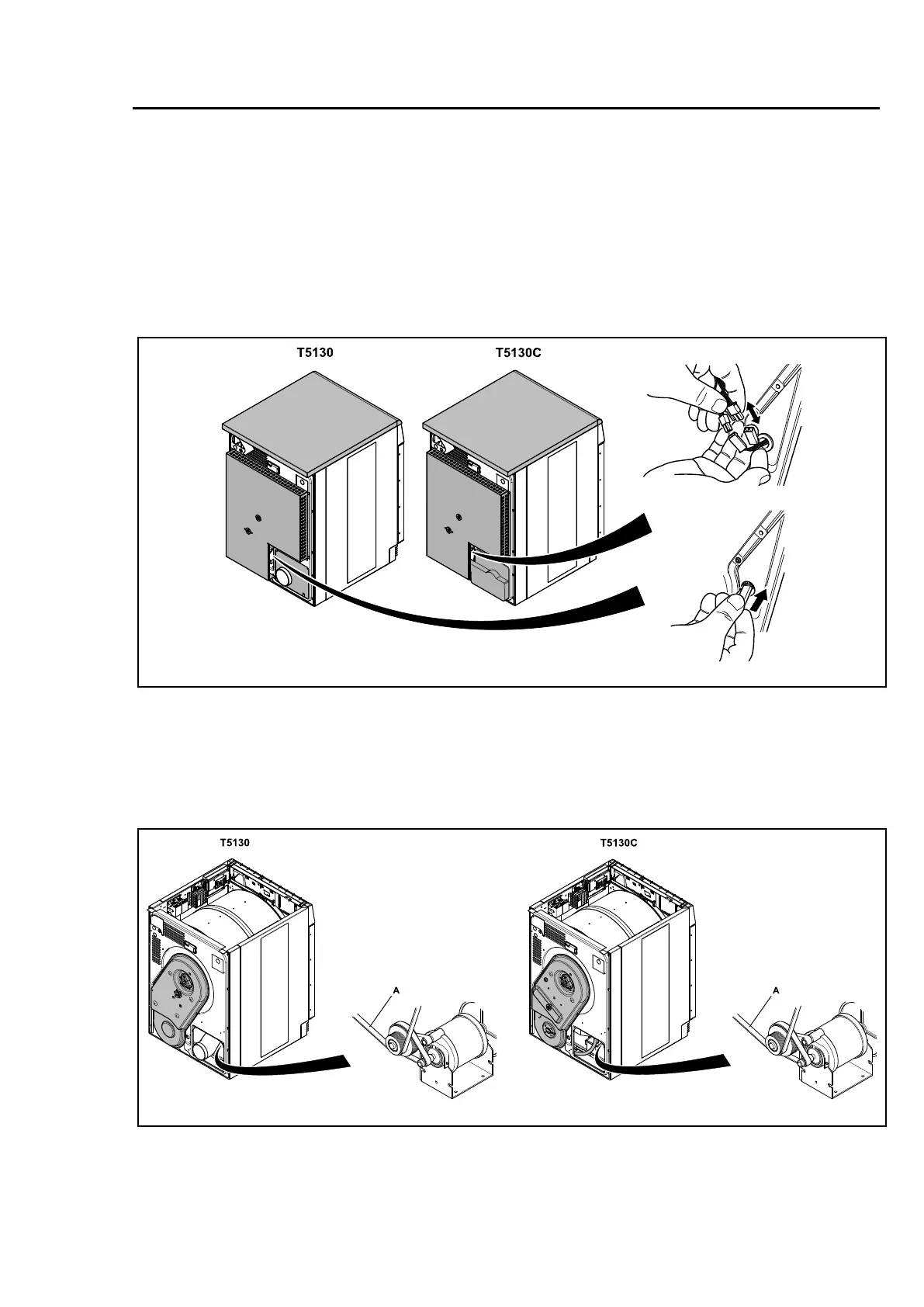 T5130

T5130C

T5130

A

T5130C

A