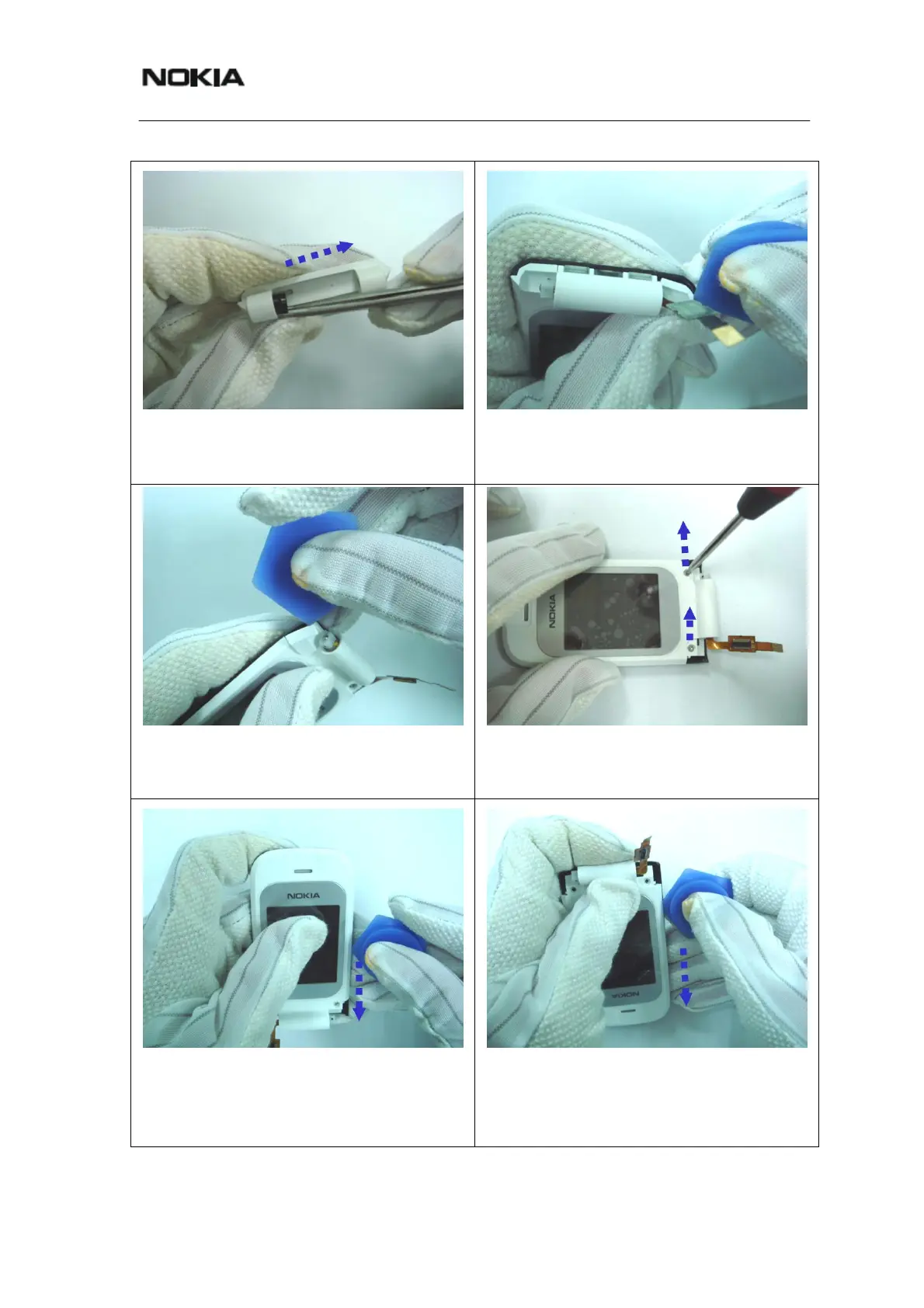 NOKIA

NOKIA

NOKIA

NOKIA