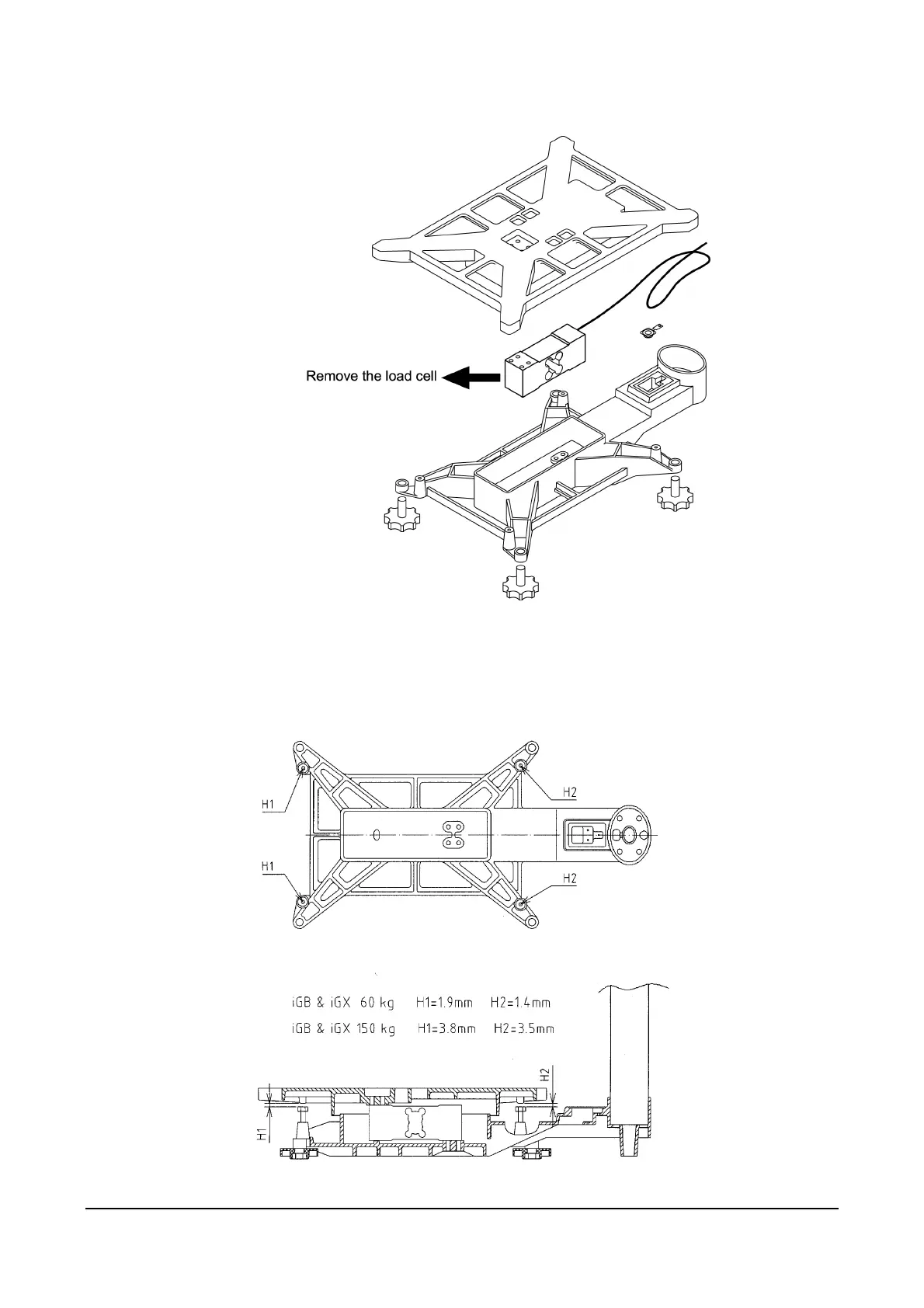 Remove the load cell

H1

H2

H1

H2

iGB & iGX 60 kg H1=1.9mm H2=1.4mm

iGB & iGX 150 kg H1=3.8mm H2=3.5mm

H2

H1