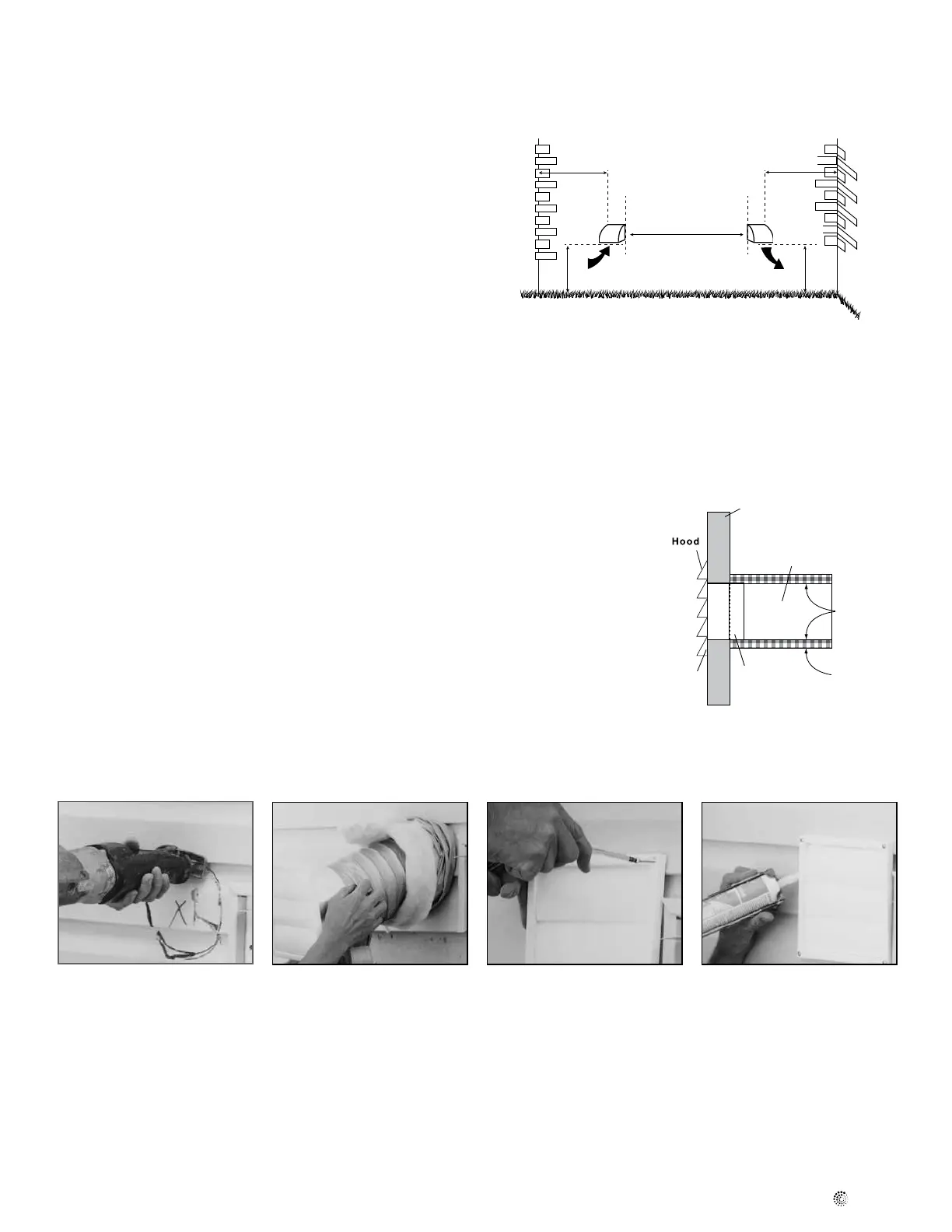 Hood