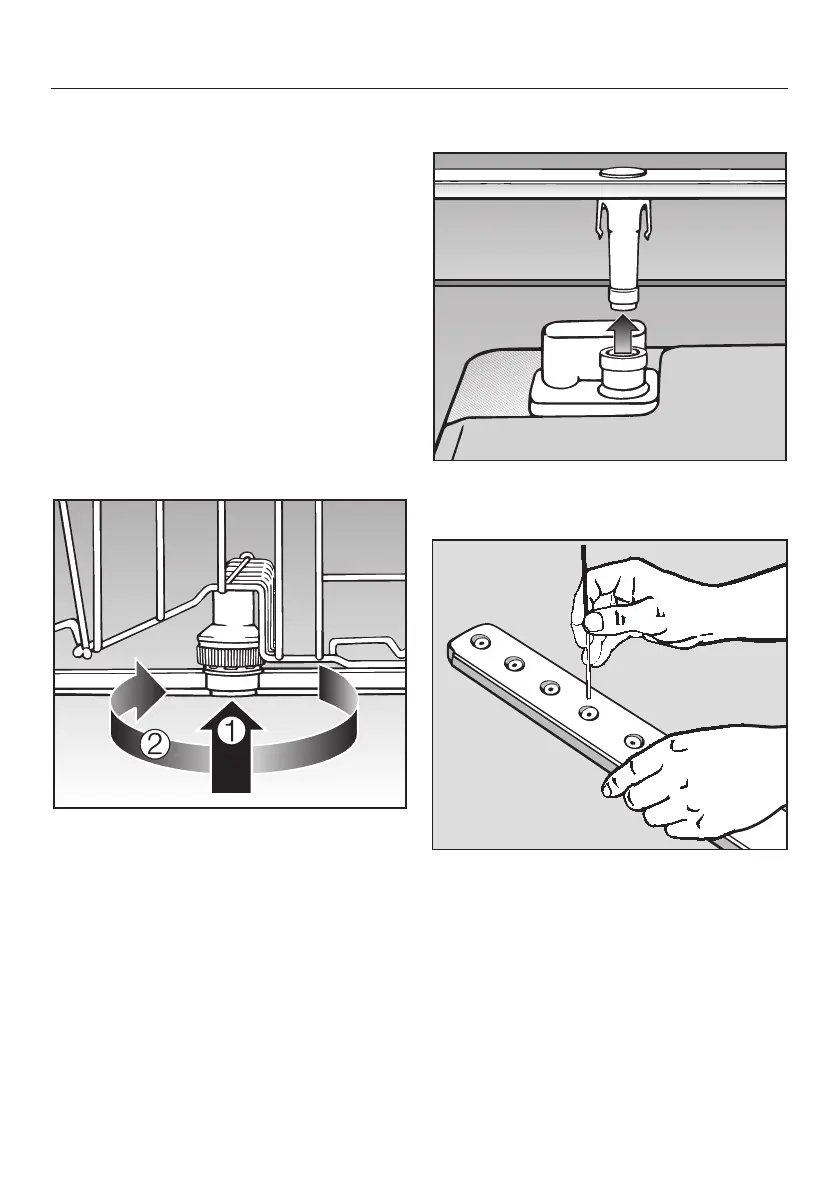 2 1