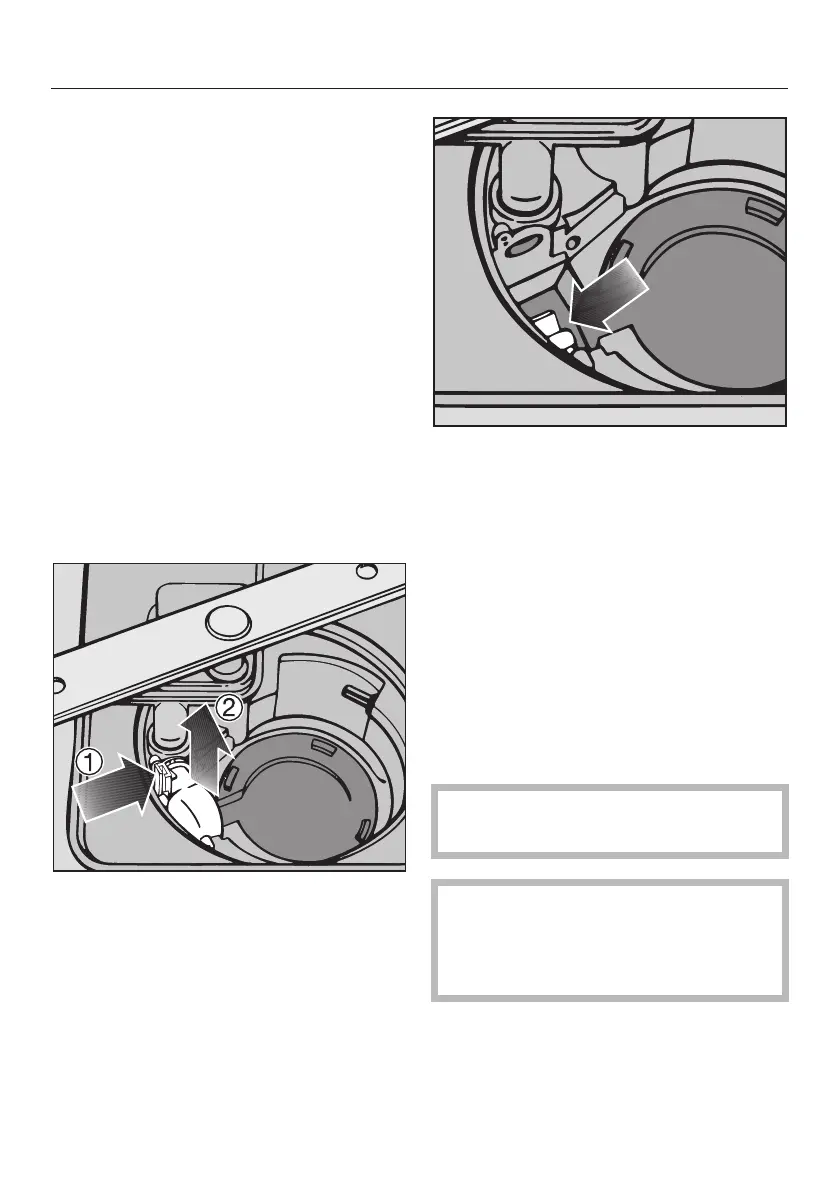 ①

②