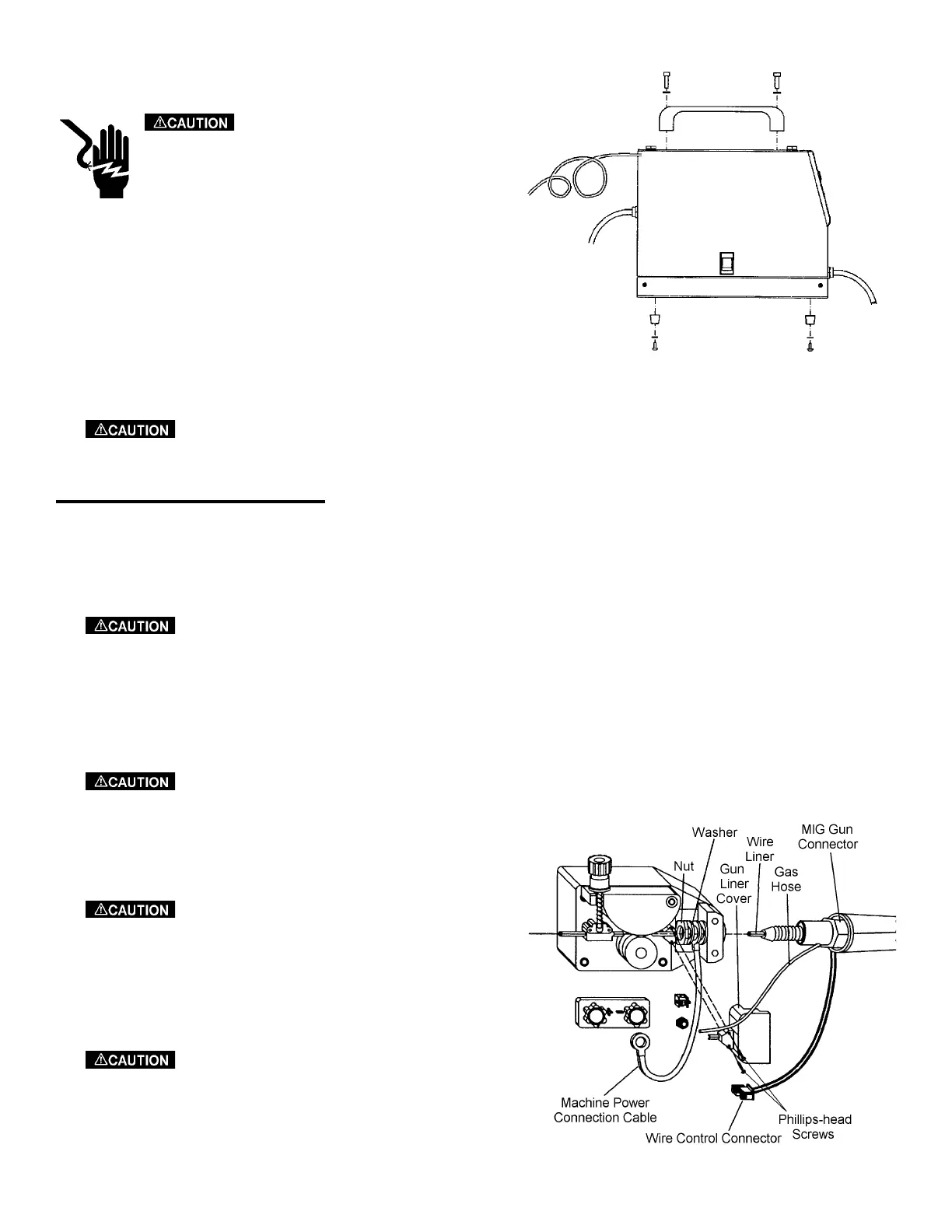 ⚠CAUTION

⚠CAUTION

⚠CAUTION

⚠CAUTION

⚠CAUTION

⚠CAUTION

Washer

Wire Liner

MIG Gun Connector

Nut

Gun Liner Cover

Gas Hose

Machine Power Connection Cable

Wire Control Connector

Phillips-head Screws