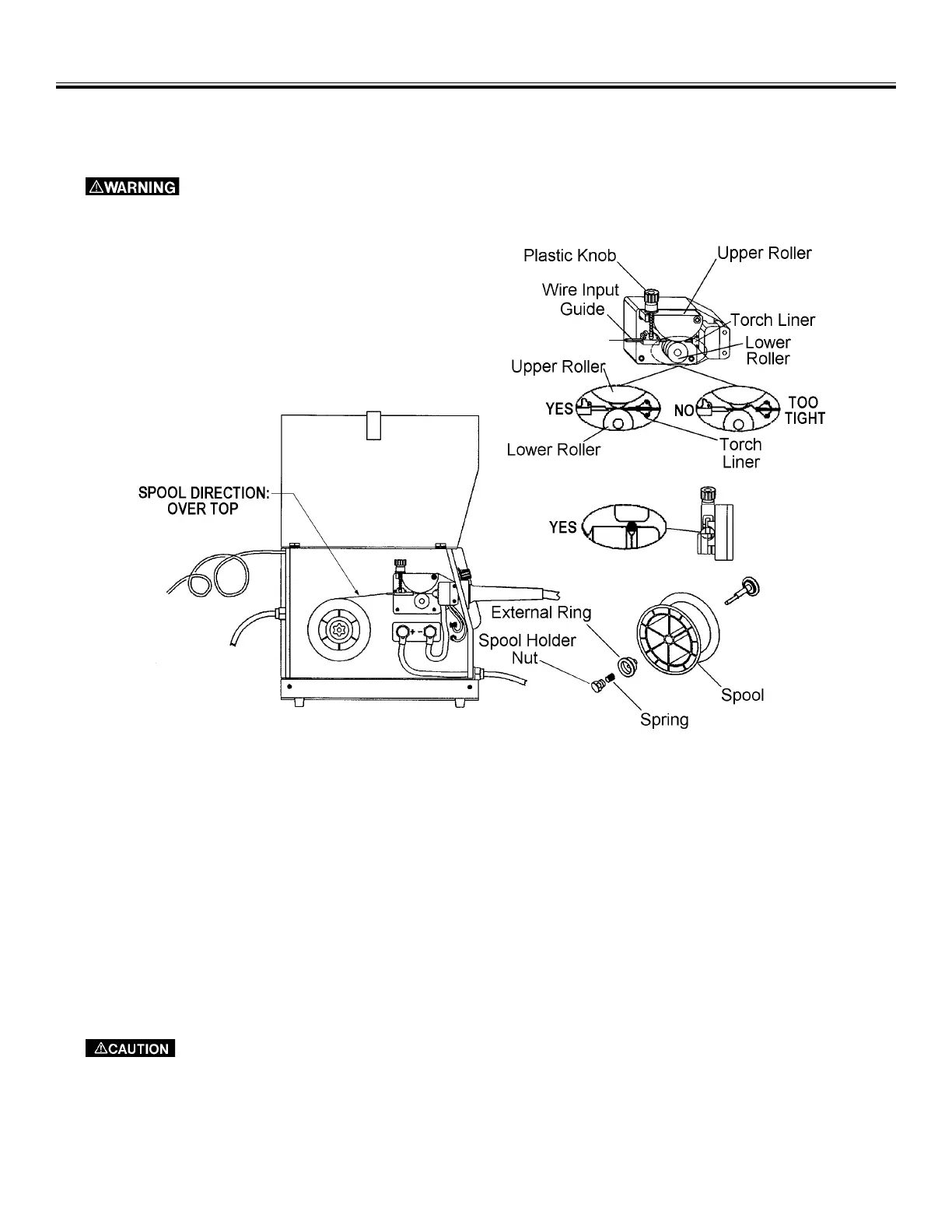 ⚠WARNING

Plastic Knob
Upper Roller
Wire Input Guide
Torch Liner
Lower Roller
Upper Roller
YES
NO
TOO TIGHT
Lower Roller
Torch Liner

SPOOL DIRECTION: OVER TOP

YES

External Ring
Spool Holder Nut
Spool
Spring

⚠CAUTION