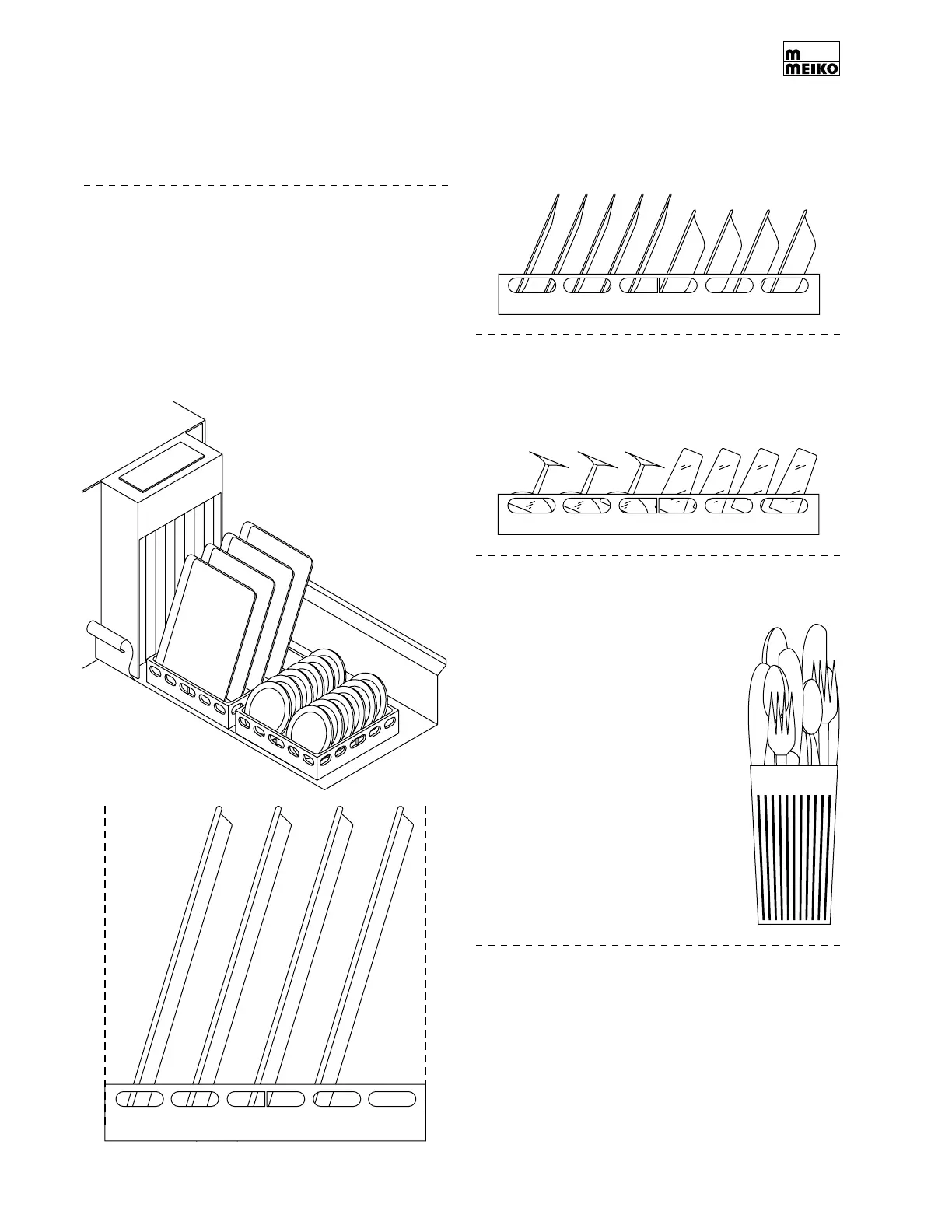 m
MEIKO