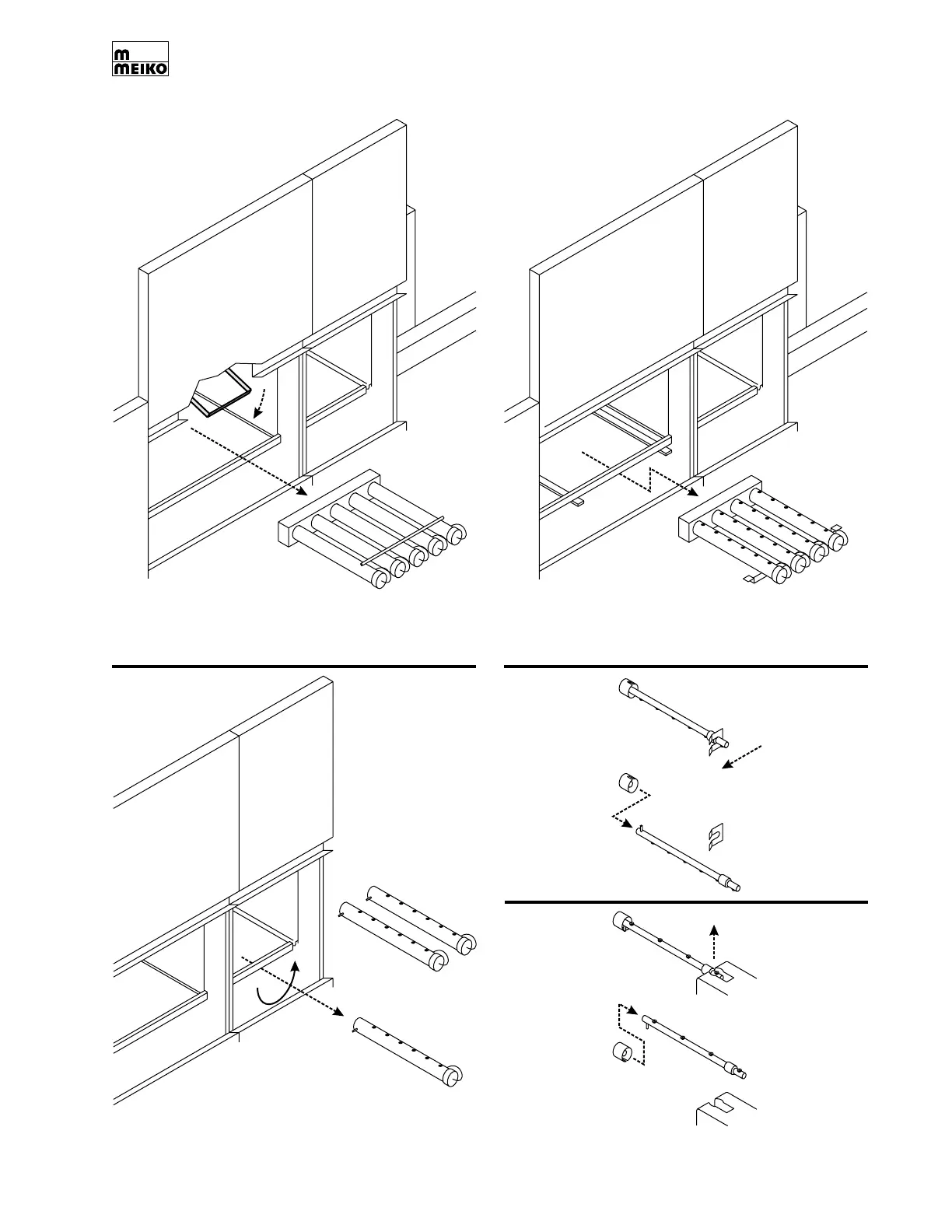 m
MEIKO