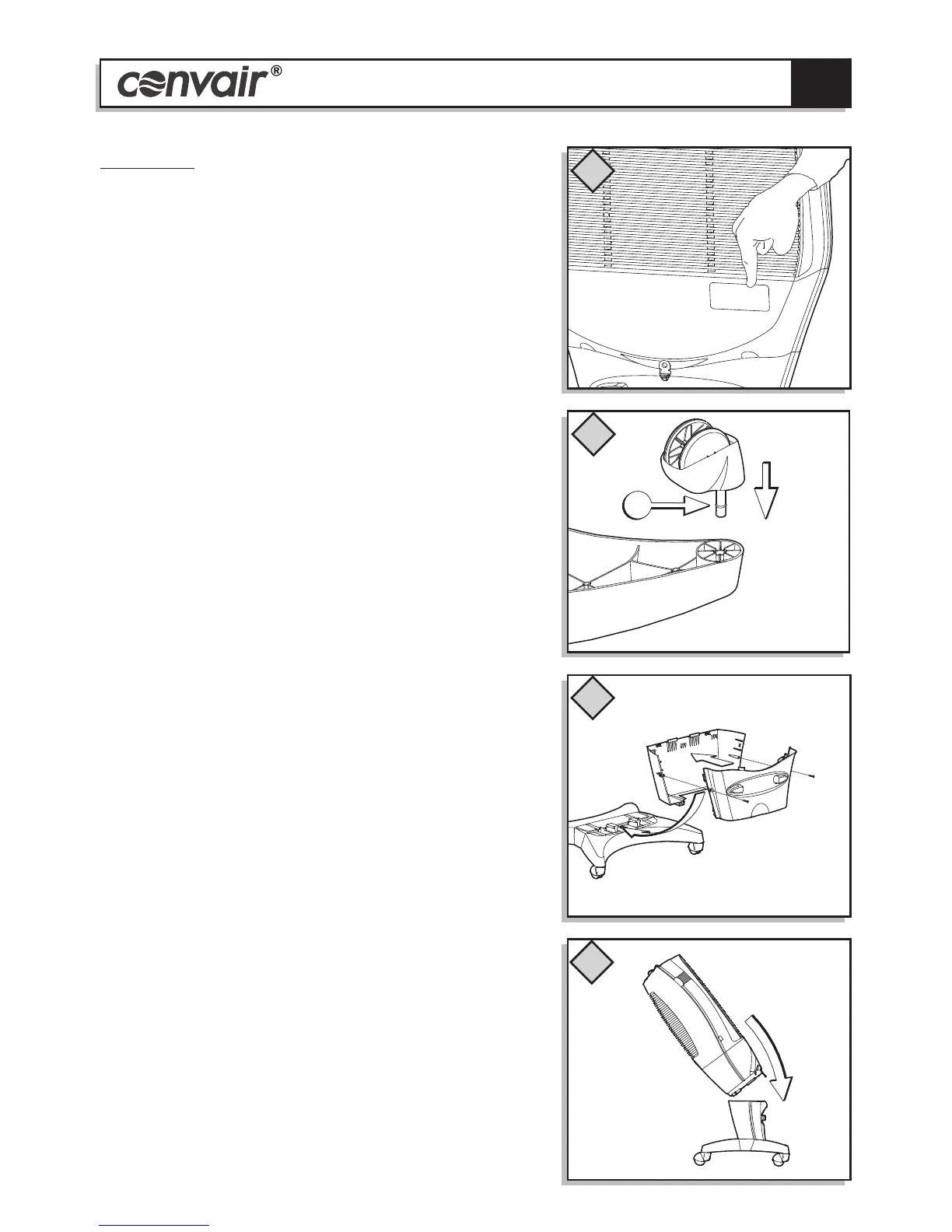 convair®