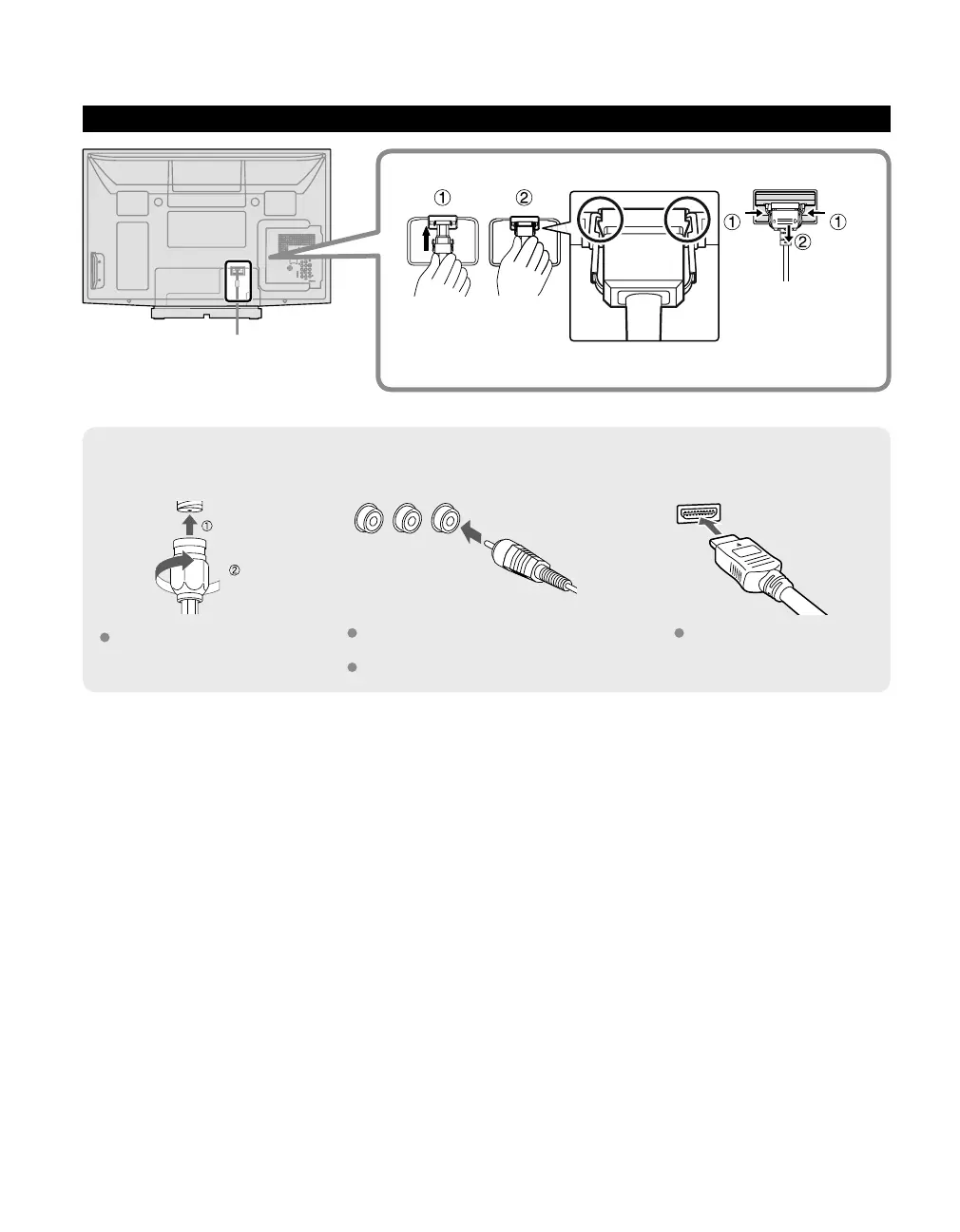 ①
②
①
①
②

①
②