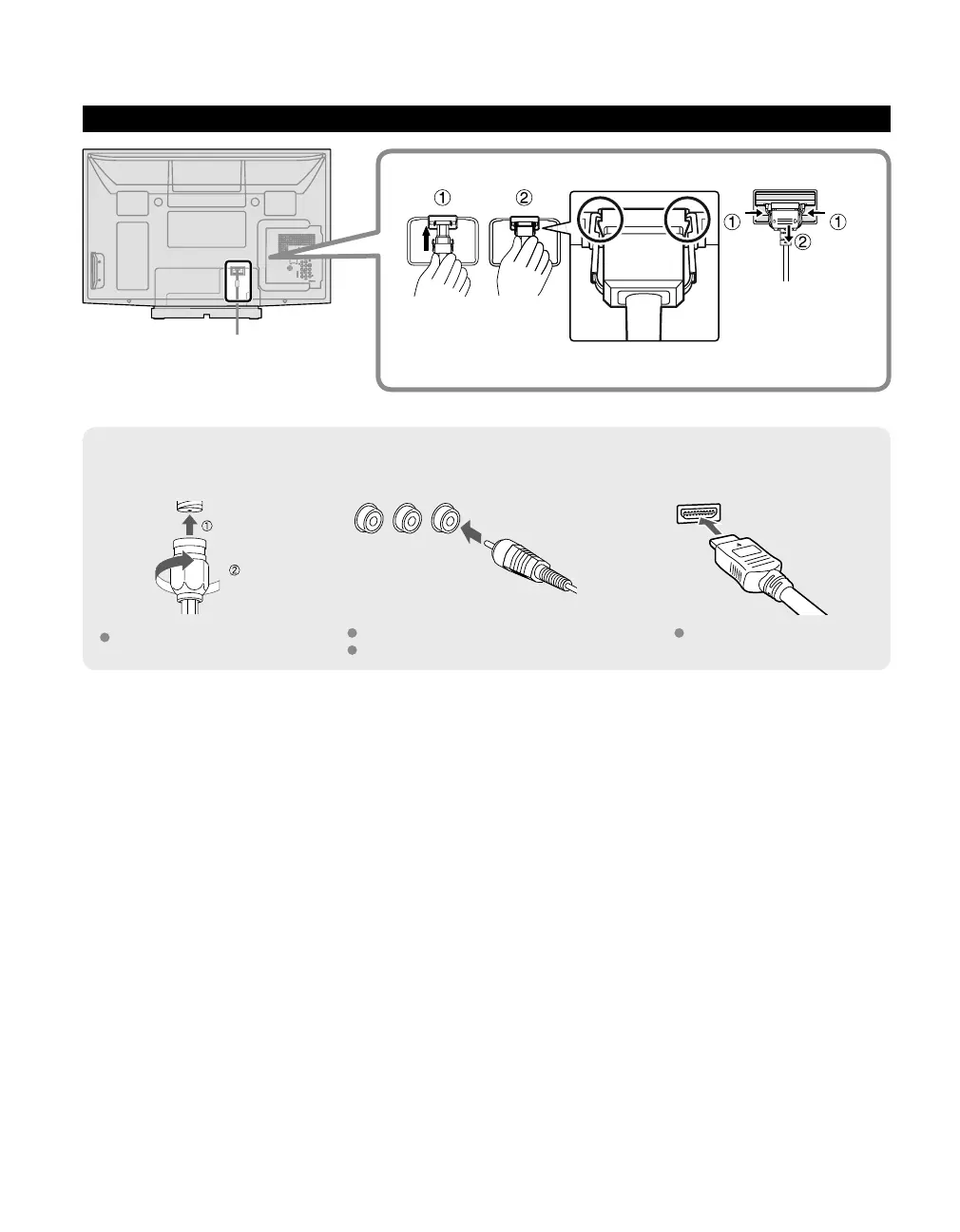 ①
②
①
①
②
①
②