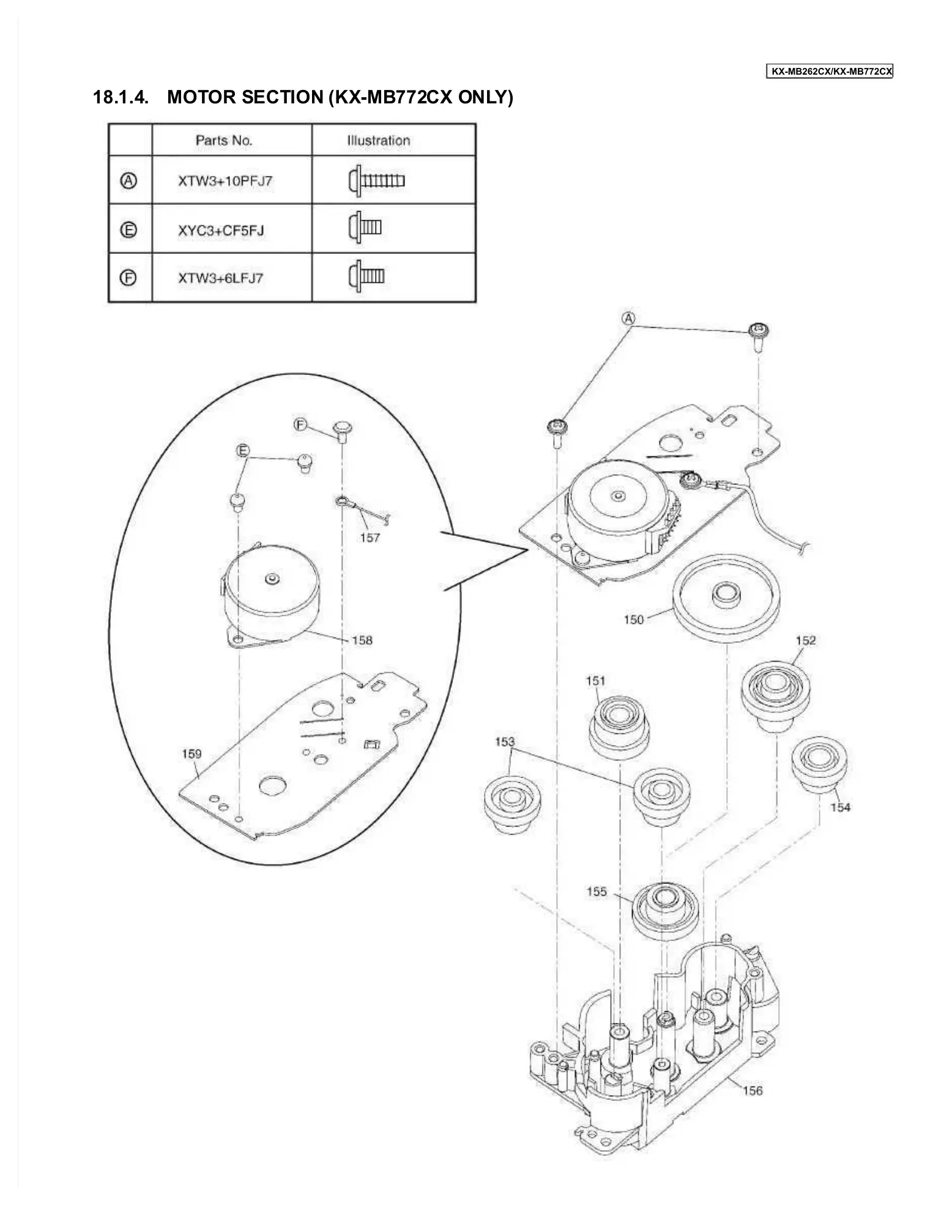 KX-MB262CX/KX-MB772CX

18.1.4. MOTOR SECTION (KX-MB772CX ONLY)

| | Parts No. | Illustration |
|---|---|---|
| Ⓐ | XTW3+10PFJ7 | |
| Ⓔ | XYC3+CF5FJ | |
| Ⓕ | XTW3+6LFJ7 | |

Ⓐ
Ⓕ
Ⓔ
157
158
159
150
152
151
153
154
155
156