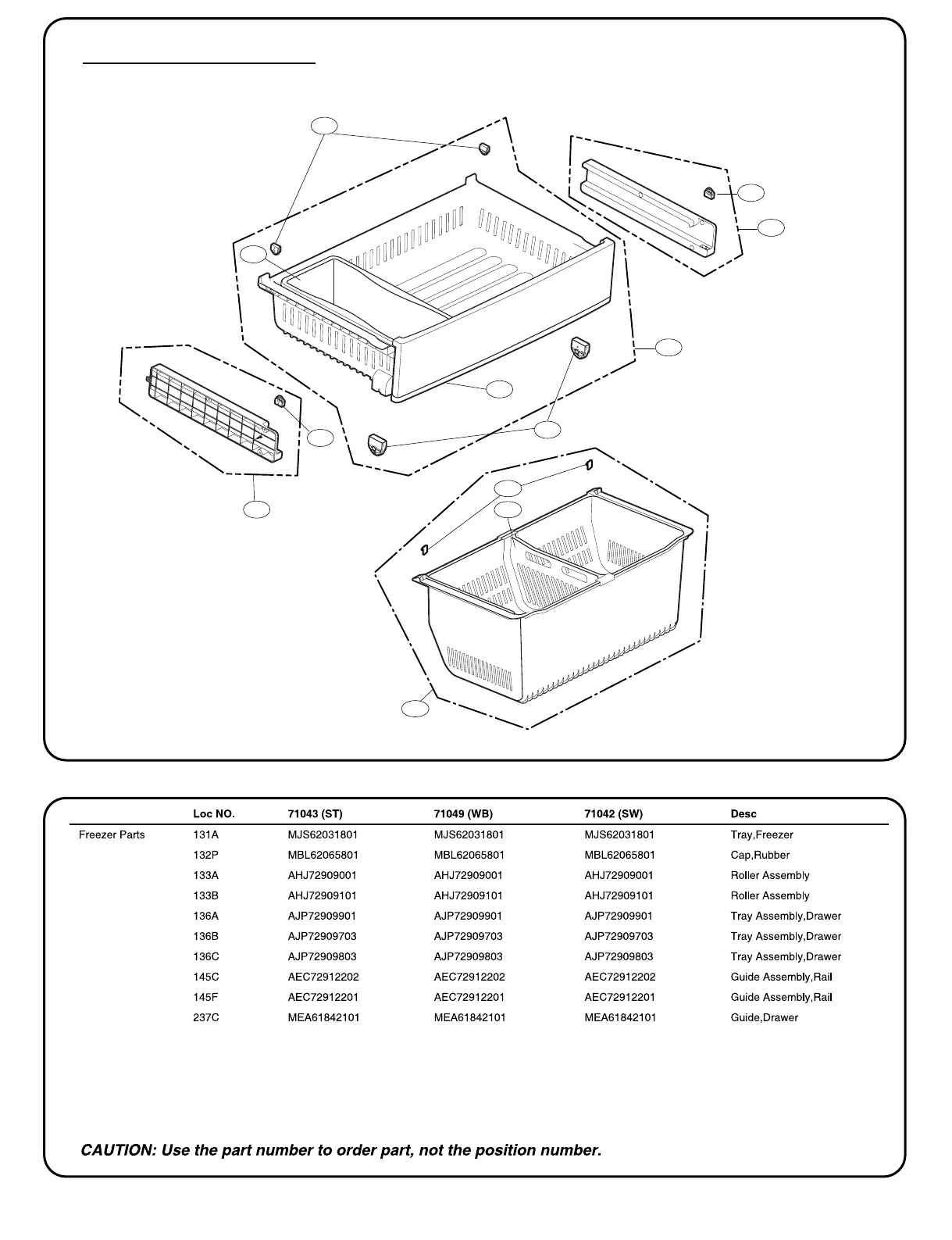 |  | Loc NO. | 71043 (ST) | 71049 (WB) | 71042 (SW) | Desc |
|---|---|---|---|---|---|
| Freezer Parts | 131A | MJS62031801 | MJS62031801 | MJS62031801 | Tray,Freezer |
|  | 132P | MBL62065801 | MBL62065801 | MBL62065801 | Cap,Rubber |
|  | 133A | AHJ72909001 | AHJ72909001 | AHJ72909001 | Roller Assembly |
|  | 133B | AHJ72909101 | AHJ72909101 | AHJ72909101 | Roller Assembly |
|  | 136A | AJP72909901 | AJP72909901 | AJP72909901 | Tray Assembly,Drawer |
|  | 136B | AJP72909703 | AJP72909703 | AJP72909703 | Tray Assembly,Drawer |
|  | 136C | AJP72909803 | AJP72909803 | AJP72909803 | Tray Assembly,Drawer |
|  | 145C | AEC72912202 | AEC72912202 | AEC72912202 | Guide Assembly,Rail |
|  | 145F | AEC72912201 | AEC72912201 | AEC72912201 | Guide Assembly,Rail |
|  | 237C | MEA61842101 | MEA61842101 | MEA61842101 | Guide,Drawer |

CAUTION: Use the part number to order part, not the position number.