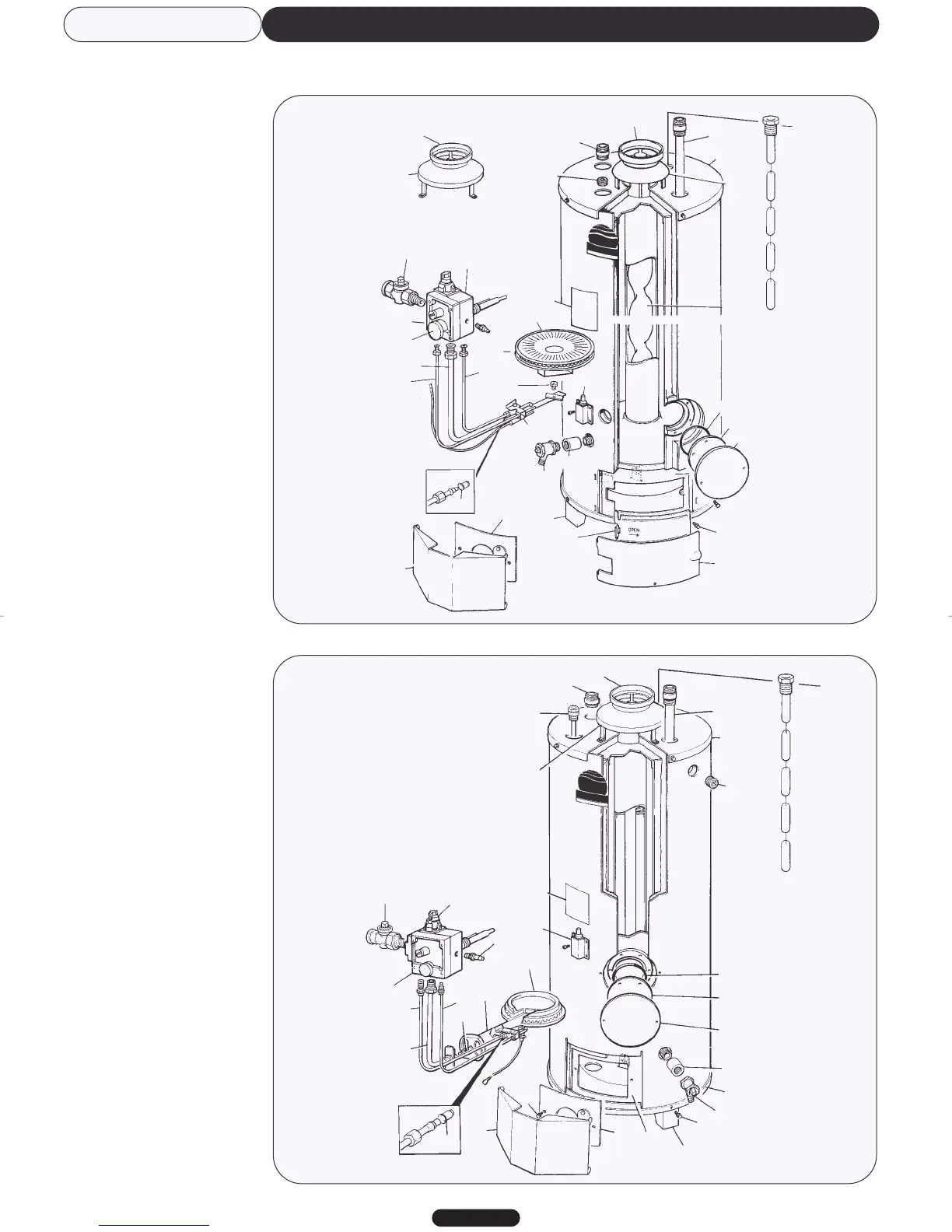 OPEN