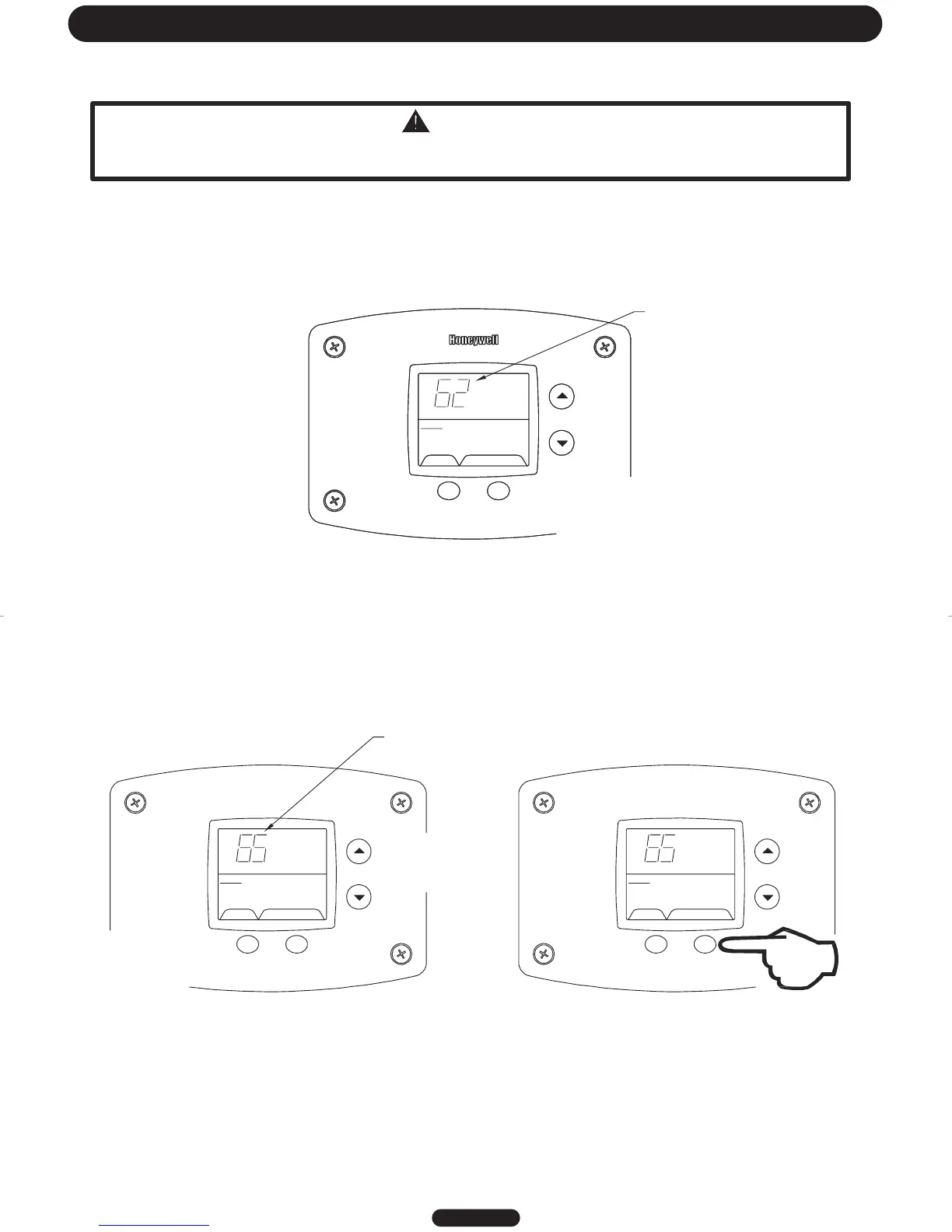 Honeywell

62

65

65