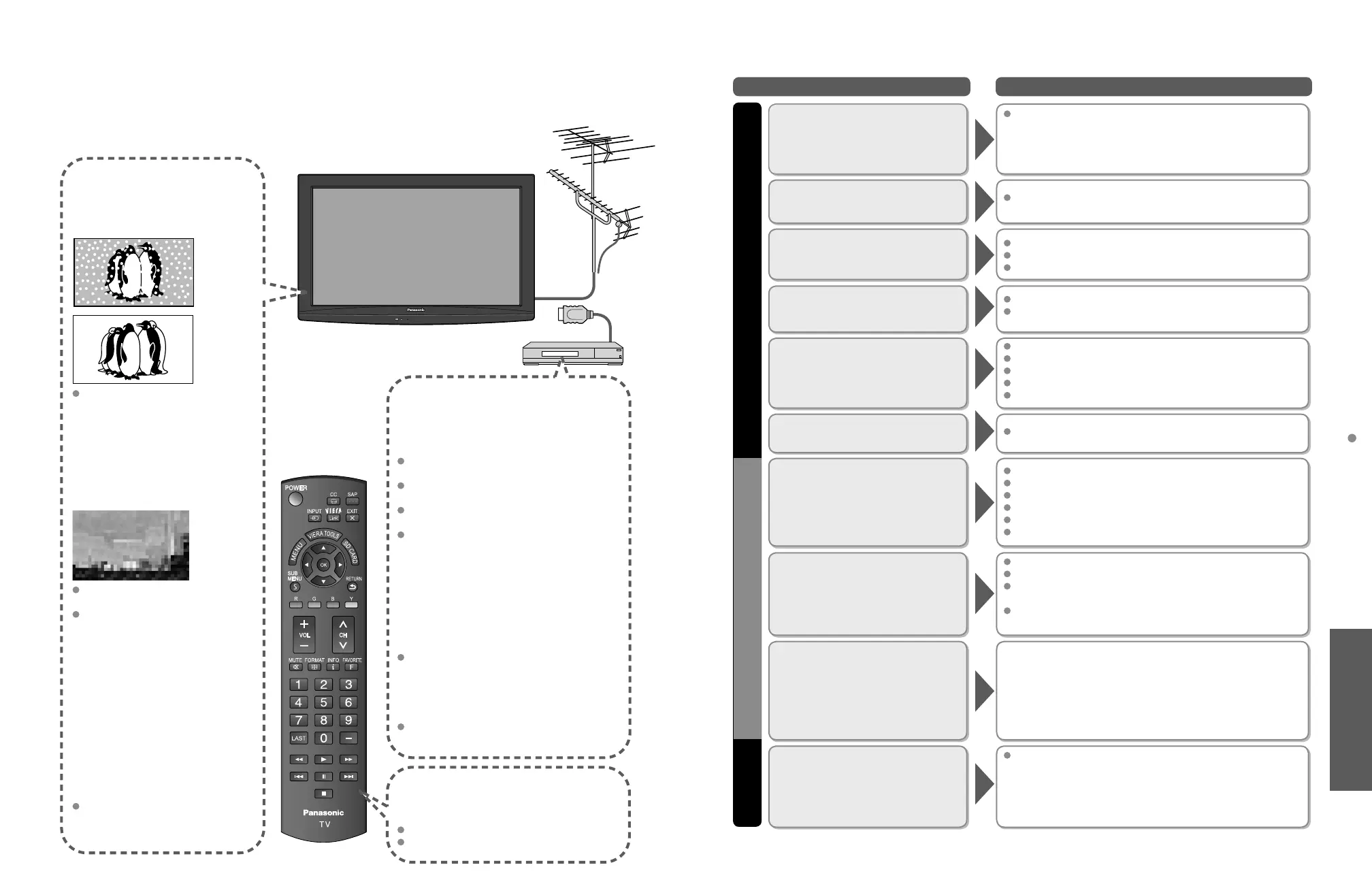 Panasonic

POWER
CC
SAP
INPUT
VIERA Link
EXIT
VIERA TOOLS
MENU
SD CARD
OK
SUB MENU
RETURN
R
G
B
Y
VOL
CH
MUTE
FORMAT
INFO
FAVORITE
1
2
3
4
5
6
7
8
9
LAST
0
Panasonic
TV