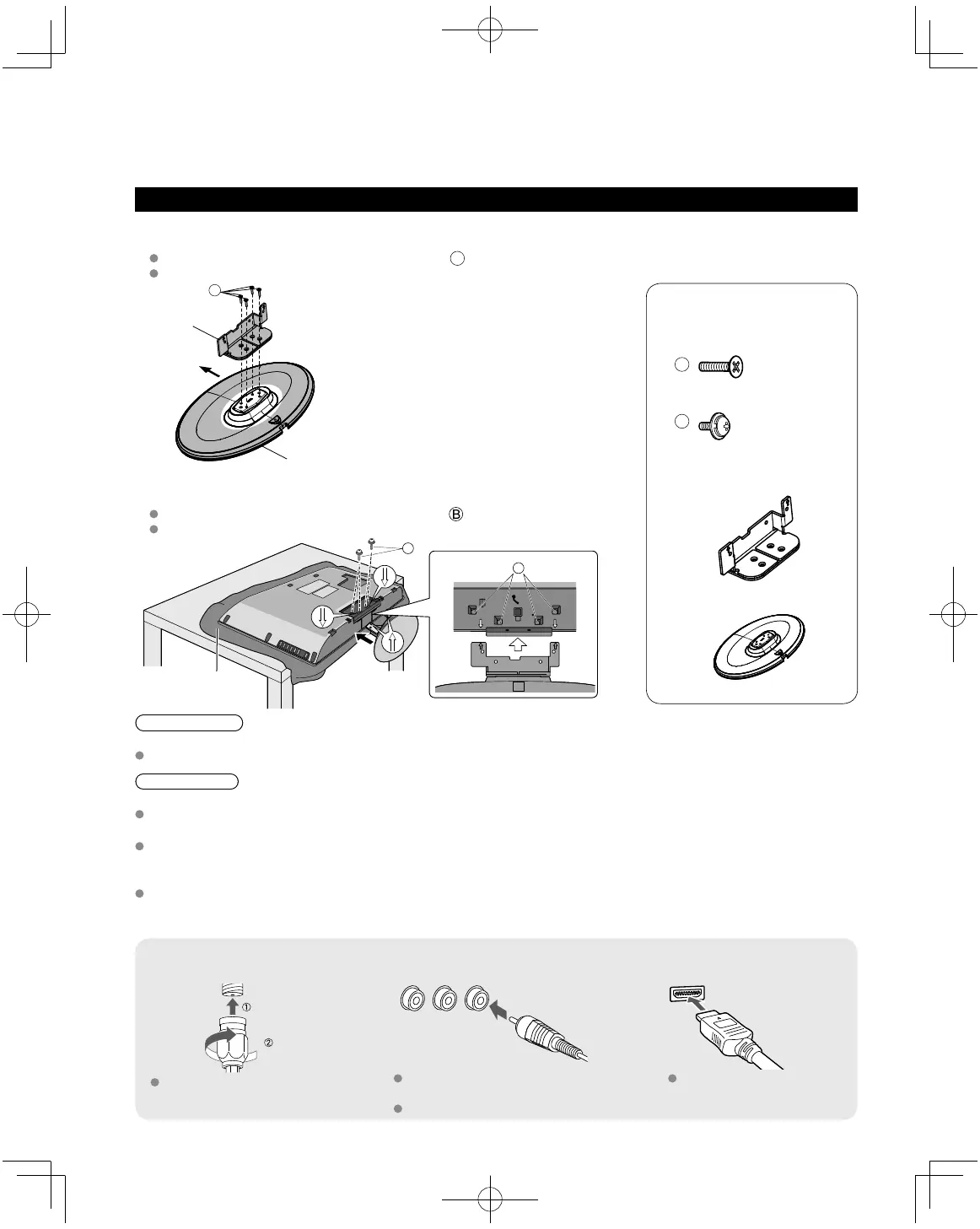 Ⓑ

①

②