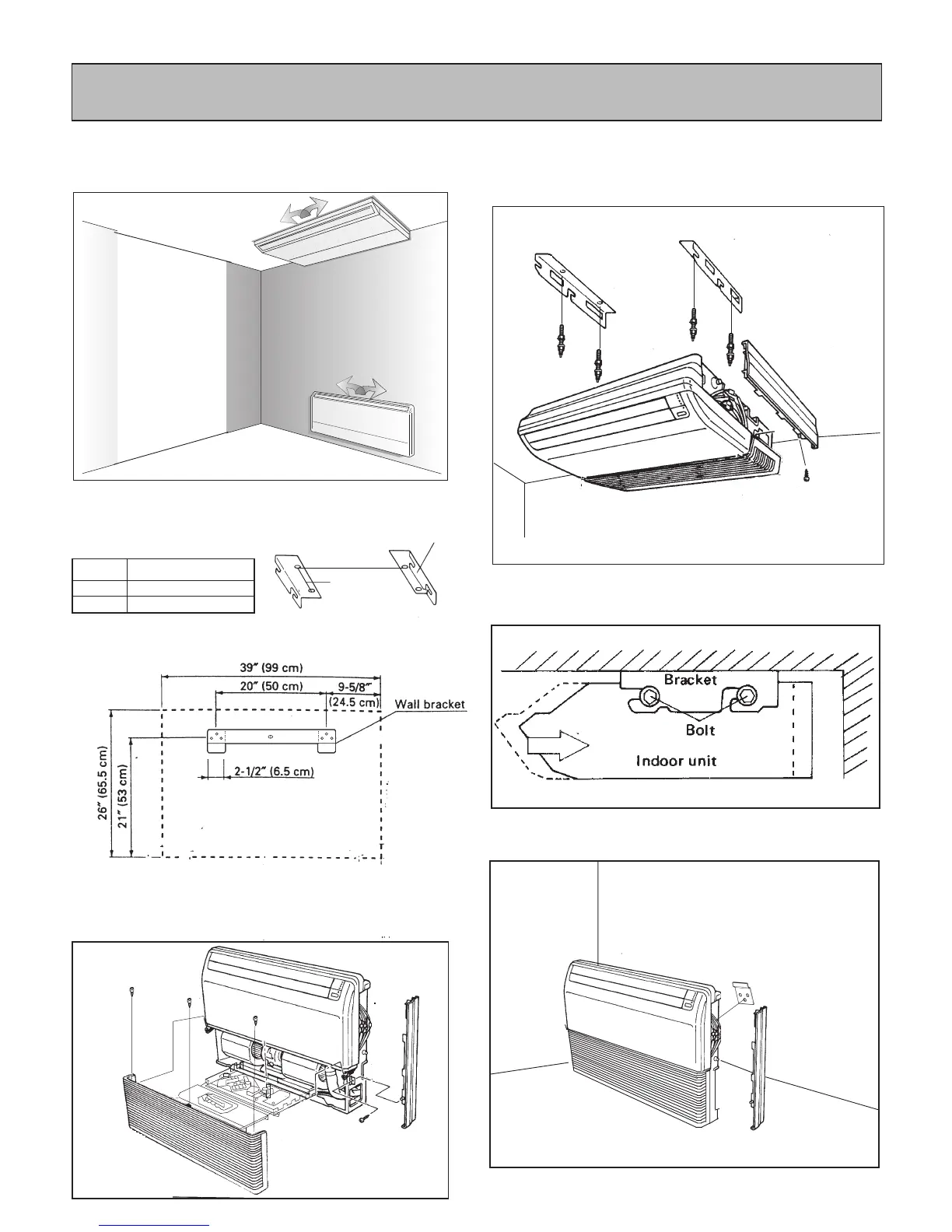 39" (99 cm)
20" (50 cm)
9-5/8" (24.5 cm)
Wall bracket
2-1/2" (6.5 cm)
26" (65.5 cm)
21" (53 cm)

Bracket
Bolt
Indoor unit