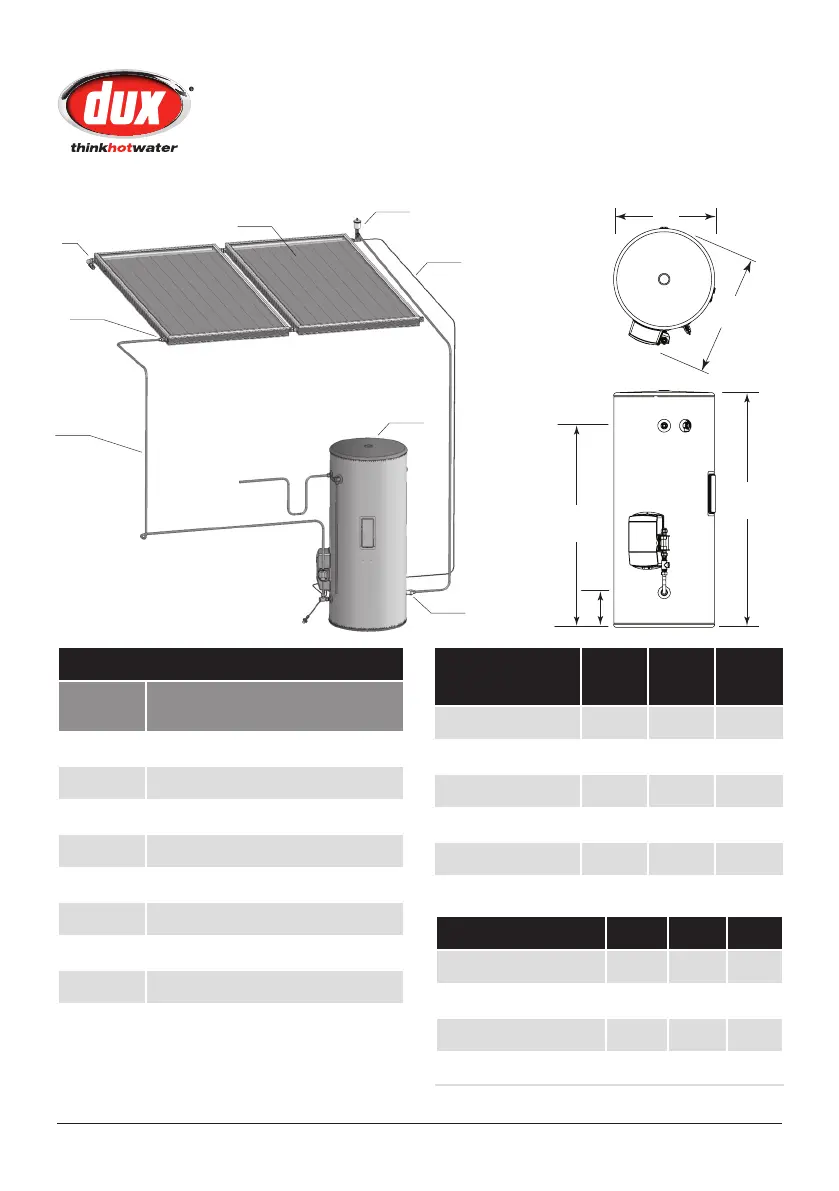 dux
thinkhotwater