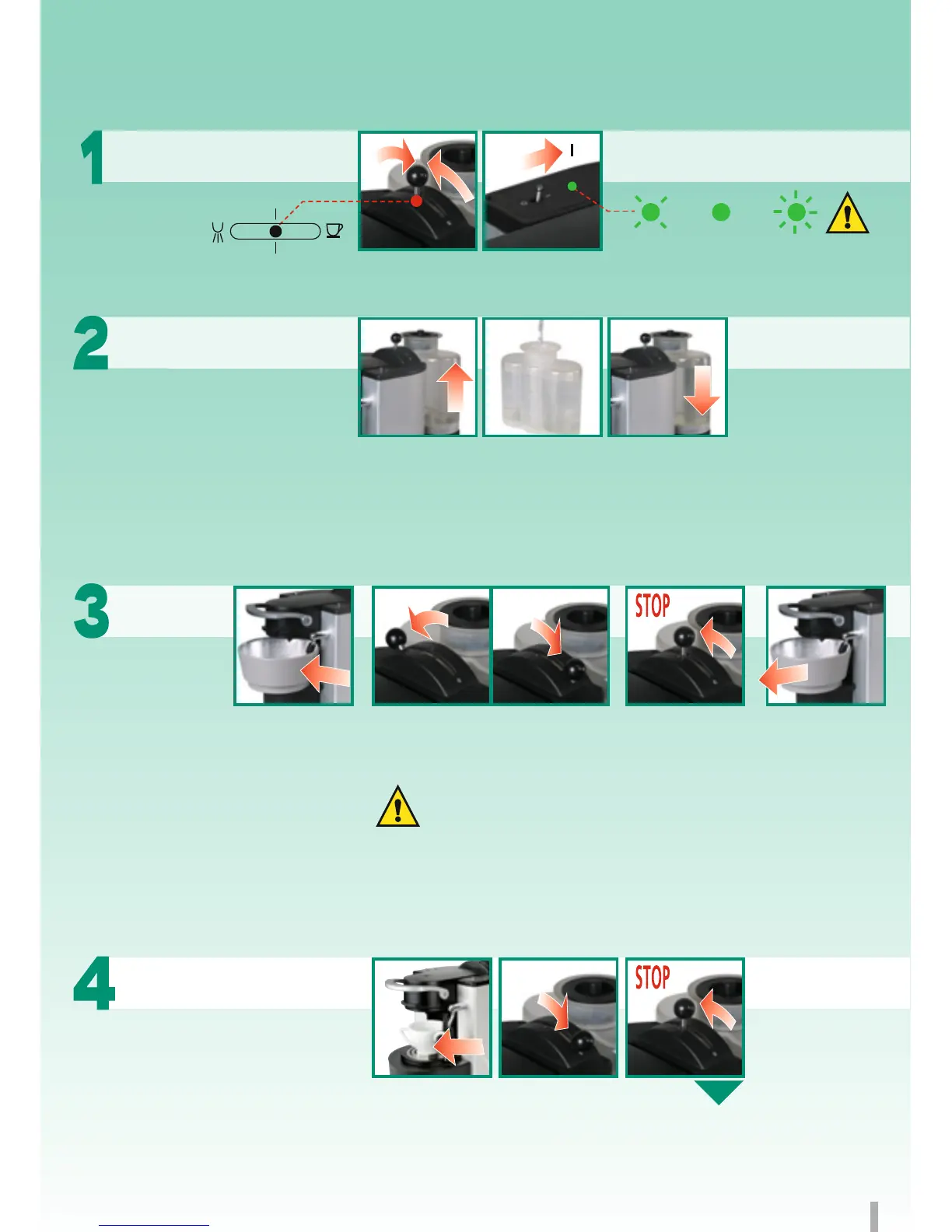 1

I

2

3

STOP

4

STOP