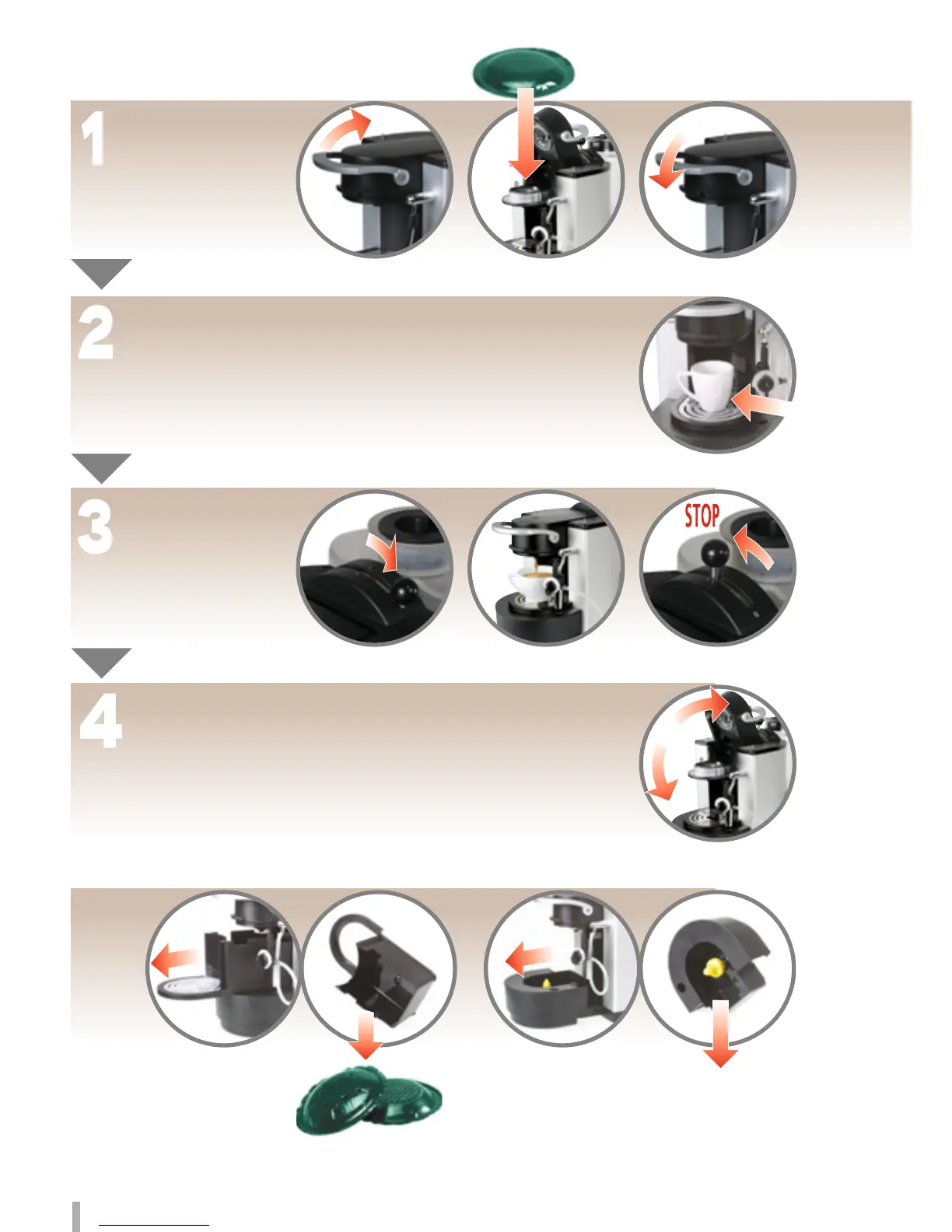 1

2

3

STOP

4