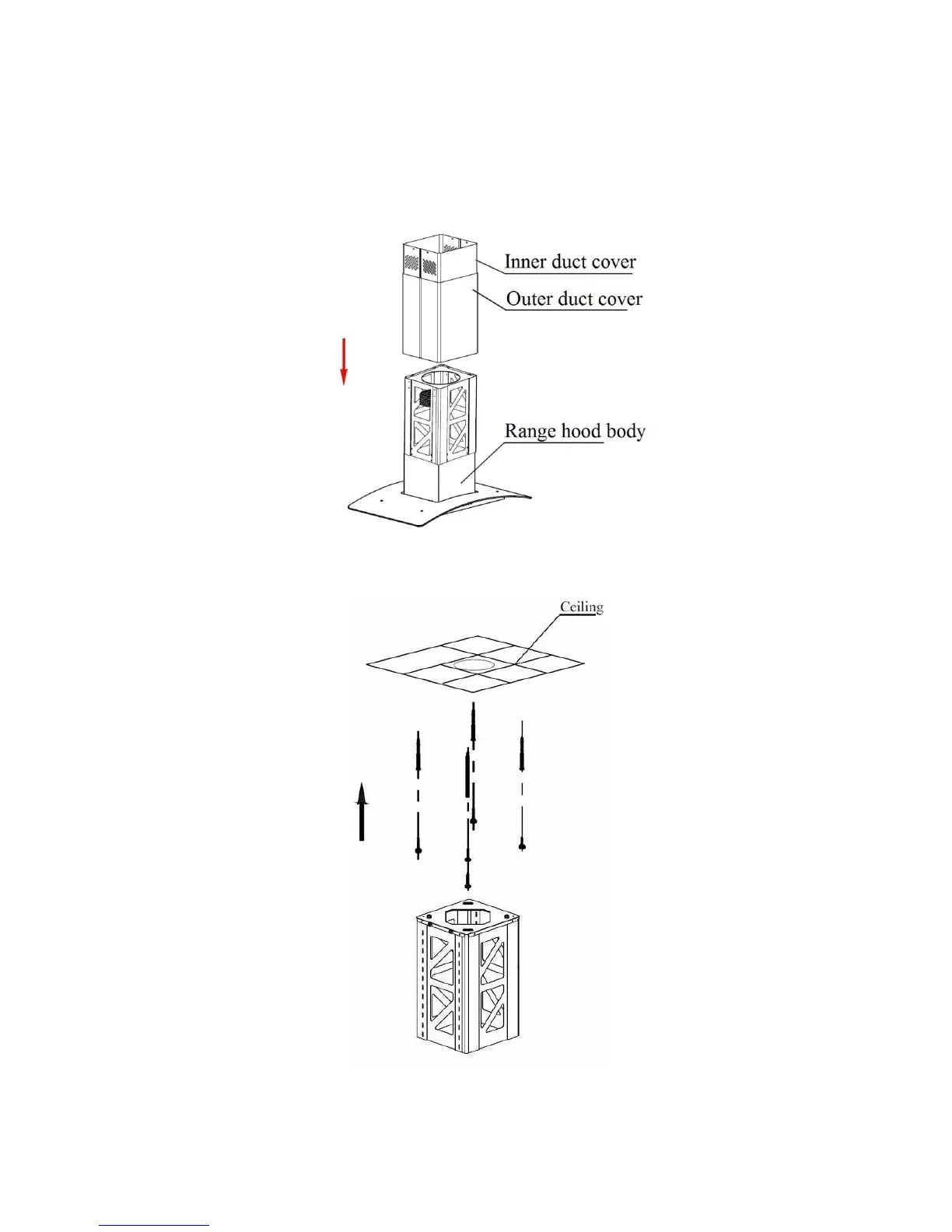 Inner duct cover
Outer duct cover
Range hood body

Ceiling