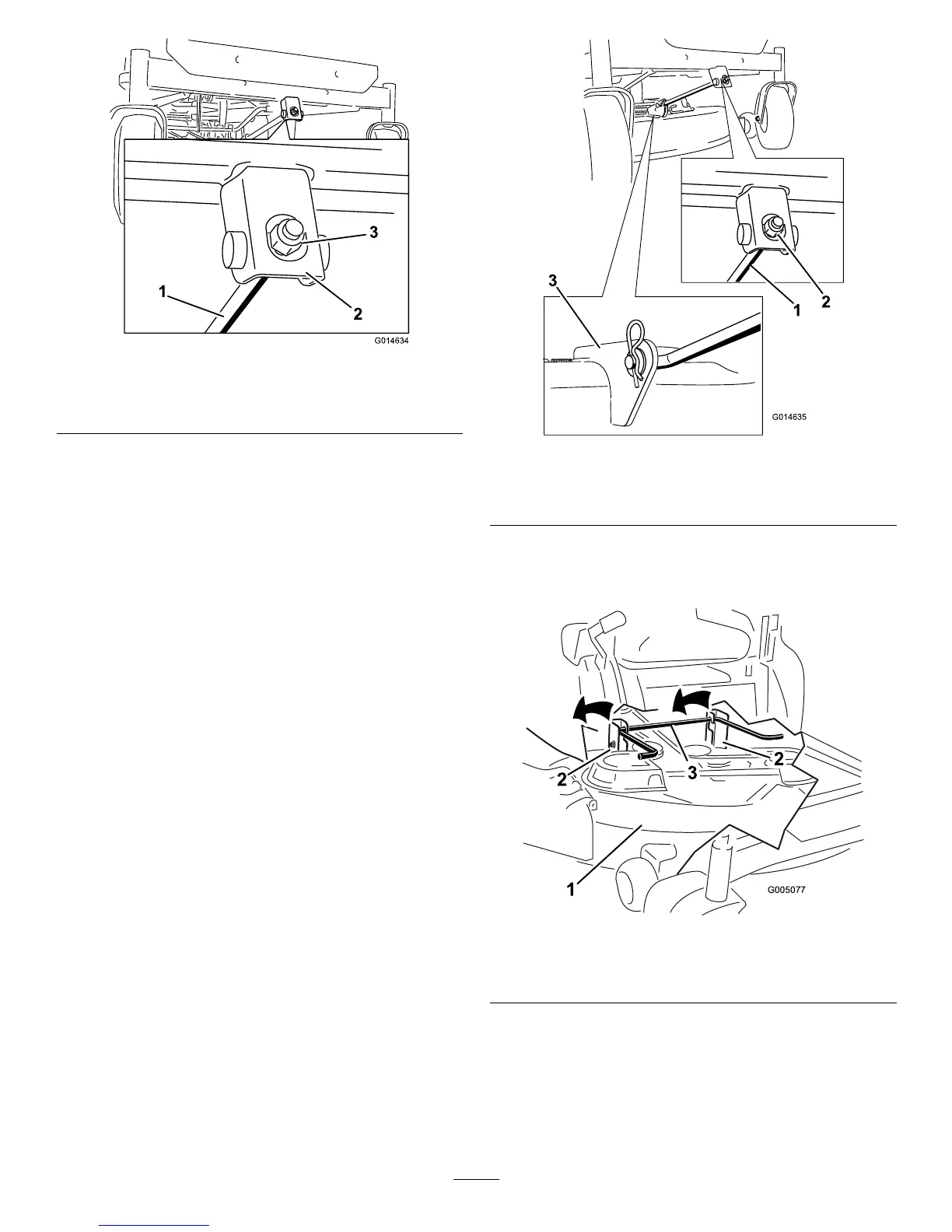 3

1

2

G014634

3

1 2

G014635

2

3

2

1

G005077