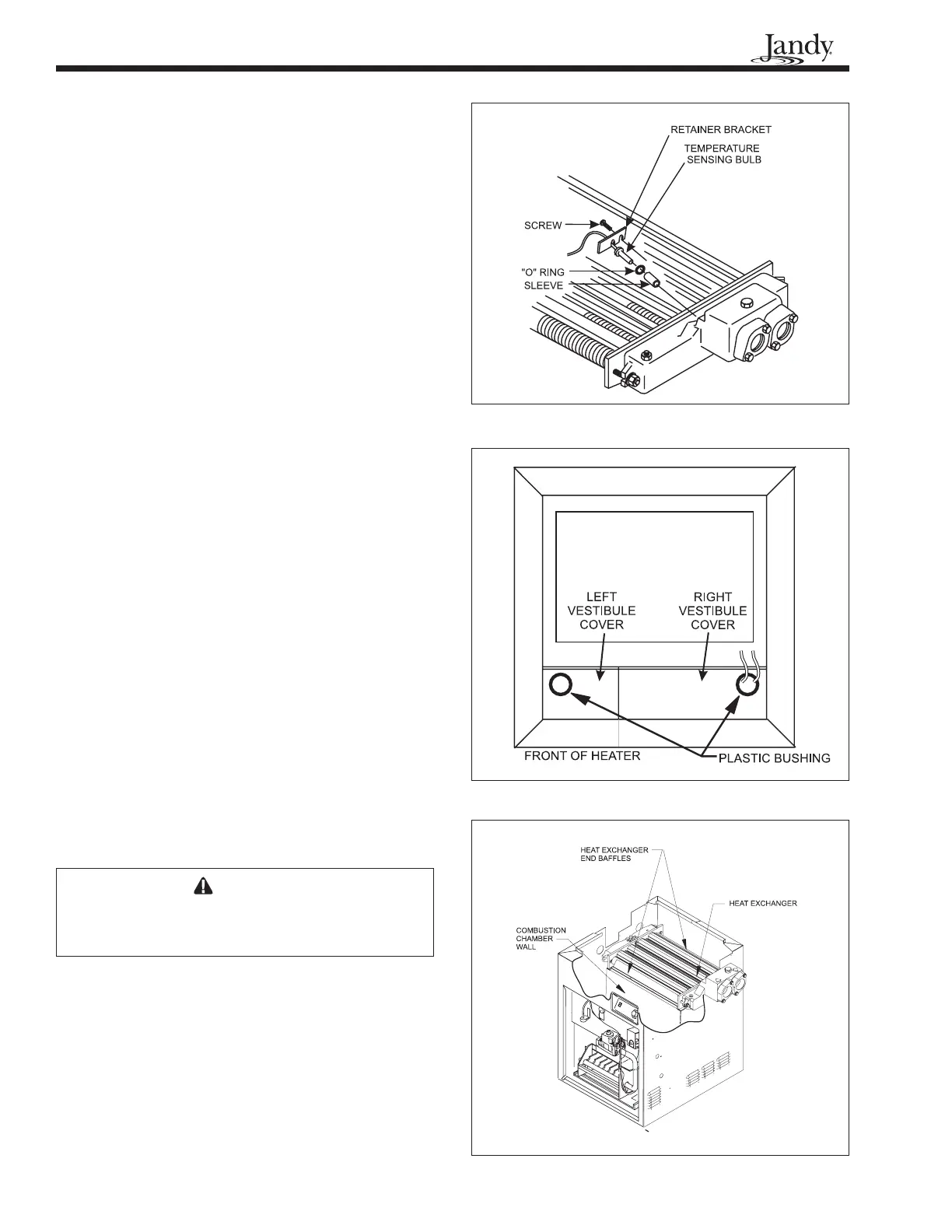 Jandy

RETAINER BRACKET
TEMPERATURE SENSING BULB
SCREW
"O" RING
SLEEVE

LEFT VESTIBULE COVER
RIGHT VESTIBULE COVER
FRONT OF HEATER
PLASTIC BUSHING

HEAT EXCHANGER END BAFFLES
HEAT EXCHANGER
COMBUSTION CHAMBER WALL