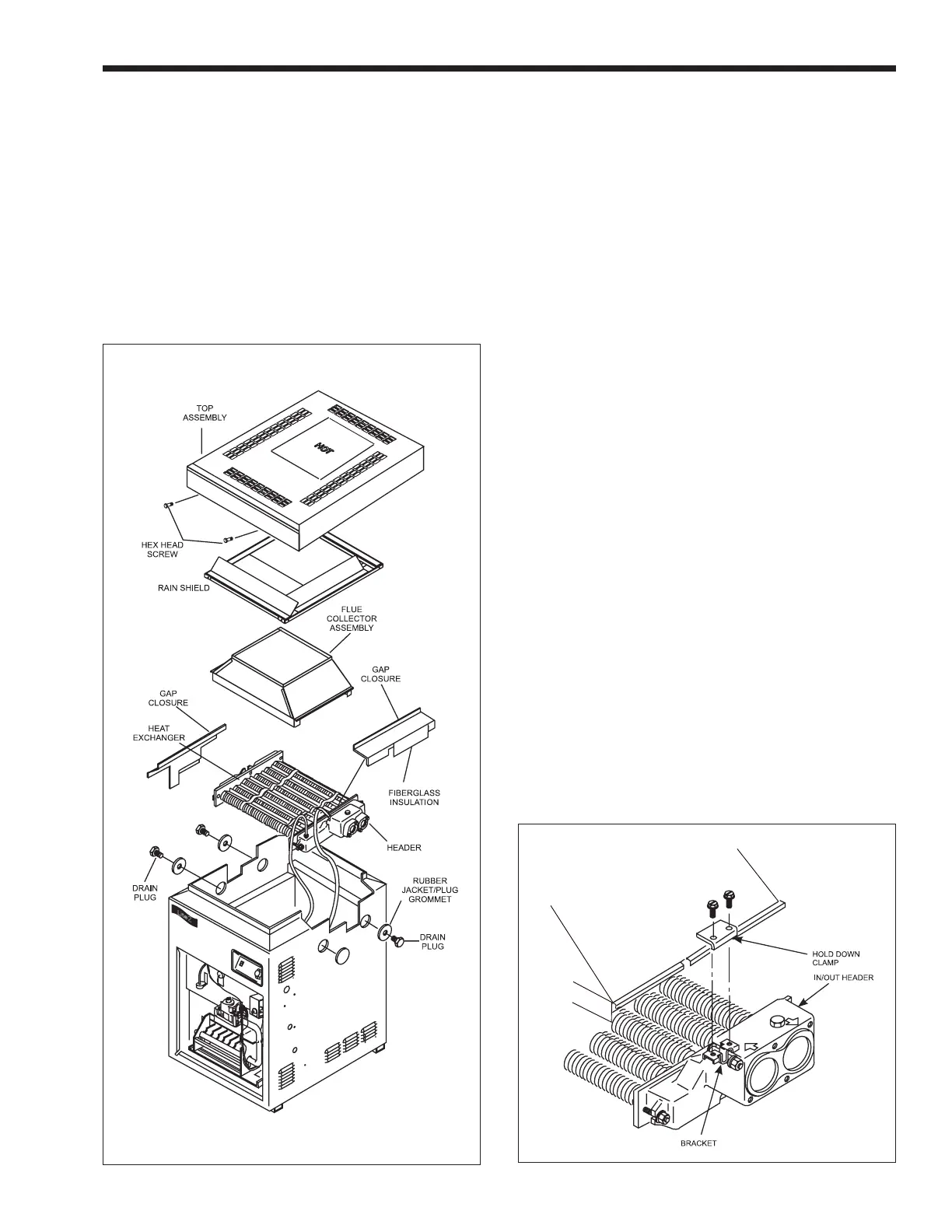 TOP ASSEMBLY

HOT

HEX HEAD SCREW

RAIN SHIELD

FLUE COLLECTOR ASSEMBLY

GAP CLOSURE

GAP CLOSURE

HEAT EXCHANGER

FIBERGLASS INSULATION

HEADER

DRAIN PLUG

RUBBER JACKET/PLUG GROMMET

DRAIN PLUG

HOLD DOWN CLAMP

IN/OUT HEADER

BRACKET