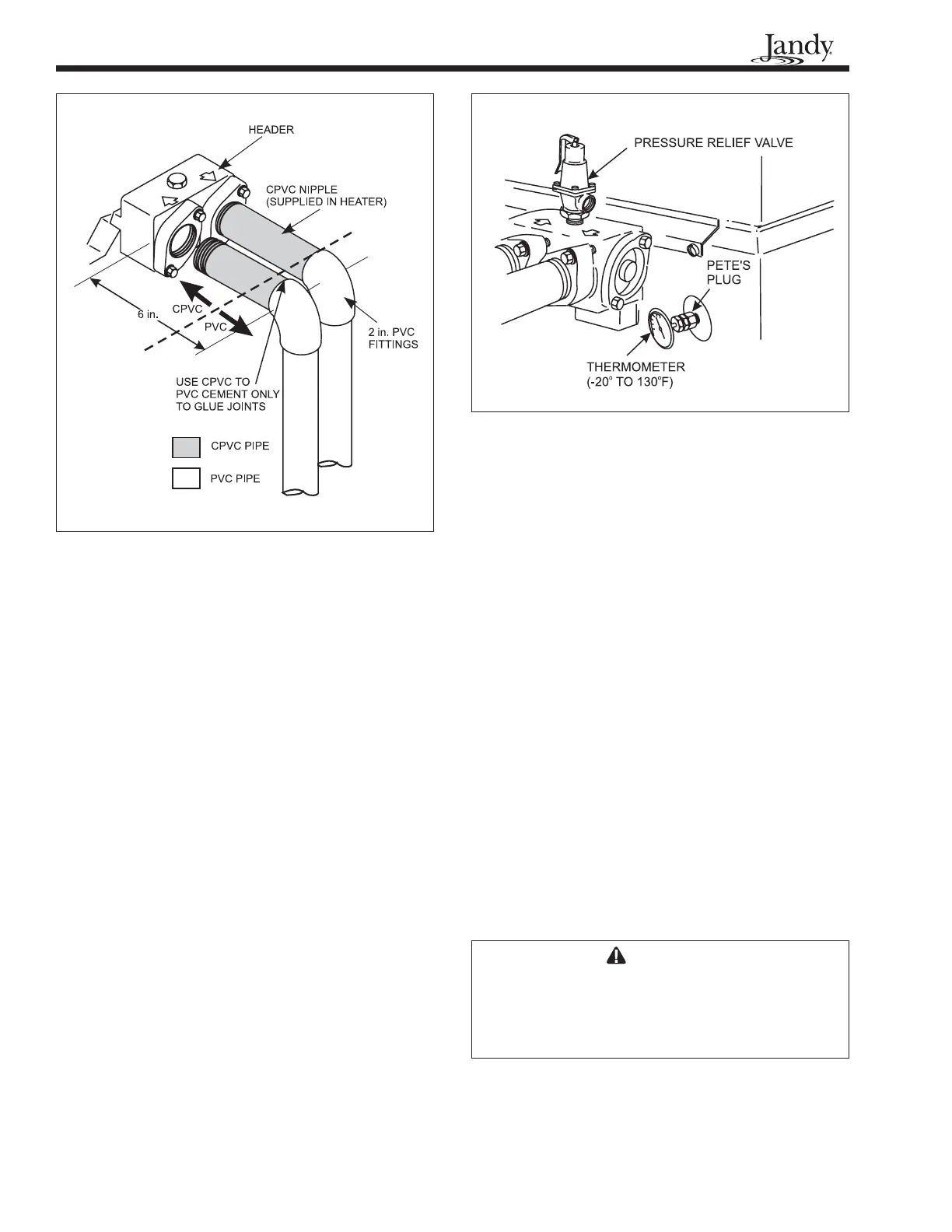 Jandy

HEADER

CPVC NIPPLE (SUPPLIED IN HEATER)

6 in.

CPVC

PVC

2 in. PVC FITTINGS

USE CPVC TO PVC CEMENT ONLY TO GLUE JOINTS

CPVC PIPE

PVC PIPE

PRESSURE RELIEF VALVE

PETE'S PLUG

THERMOMETER (-20° TO 130°F)