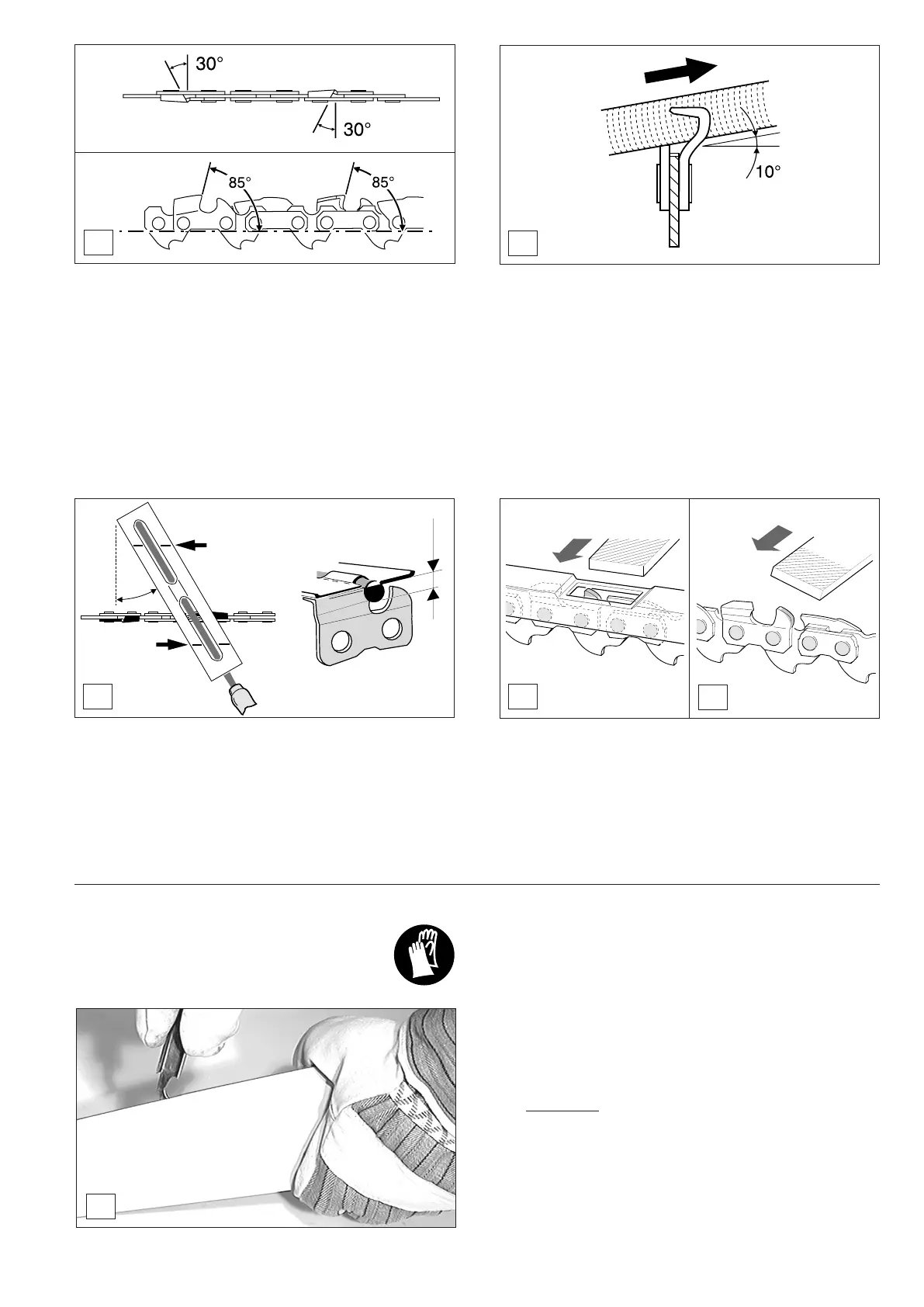 30°

30°

85°

85°

10°