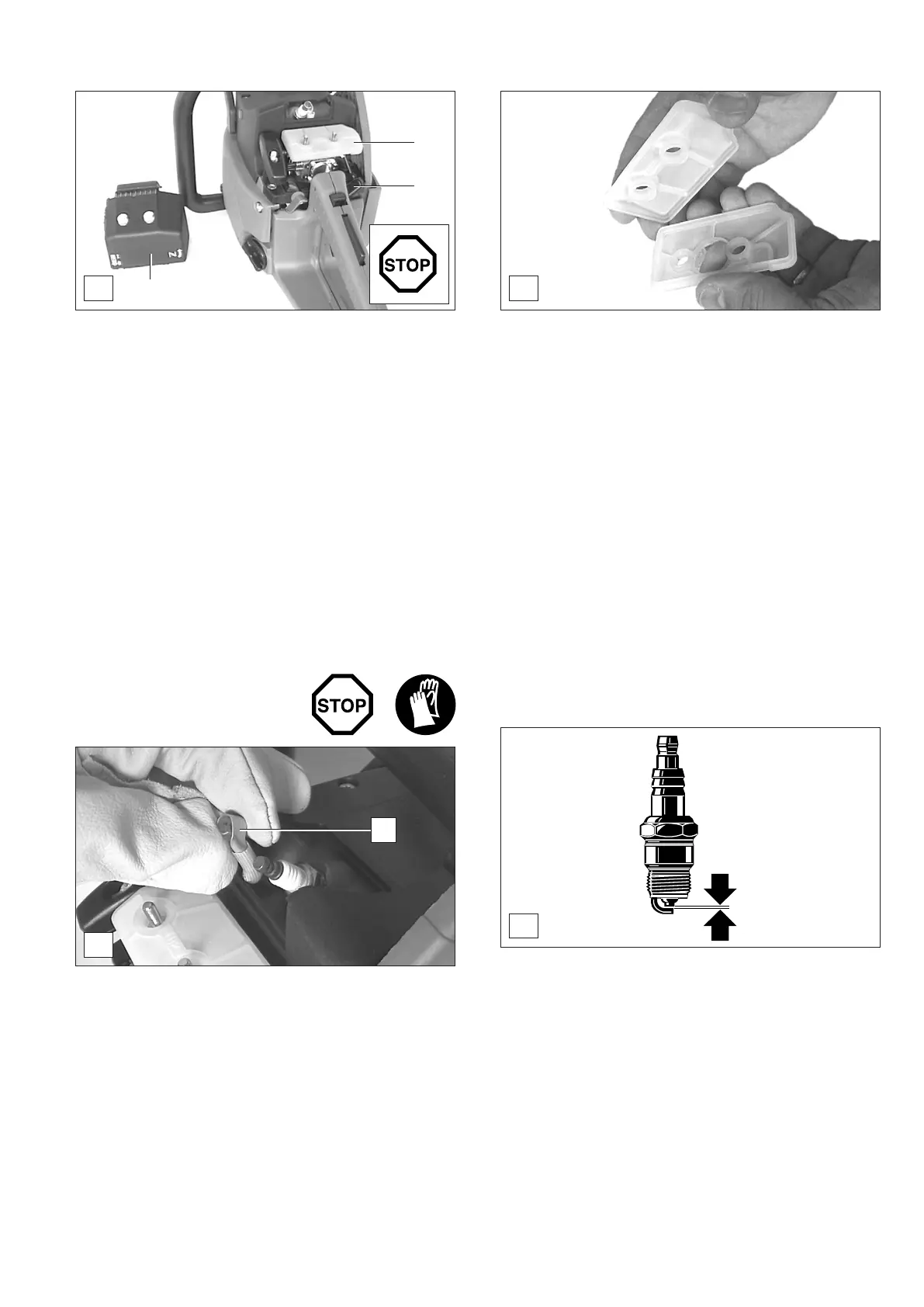 STOP

STOP