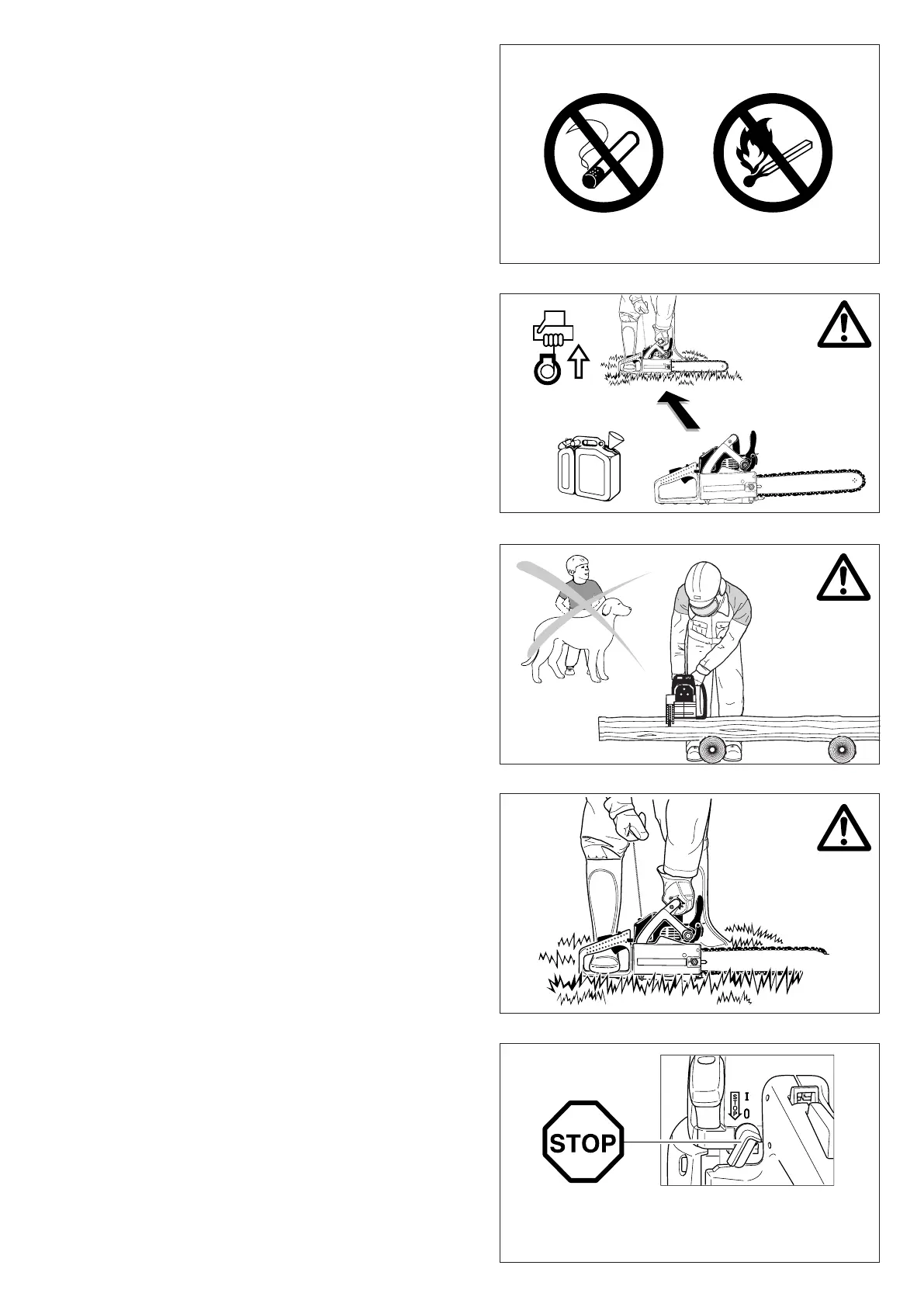 STOP

STOP

I

0