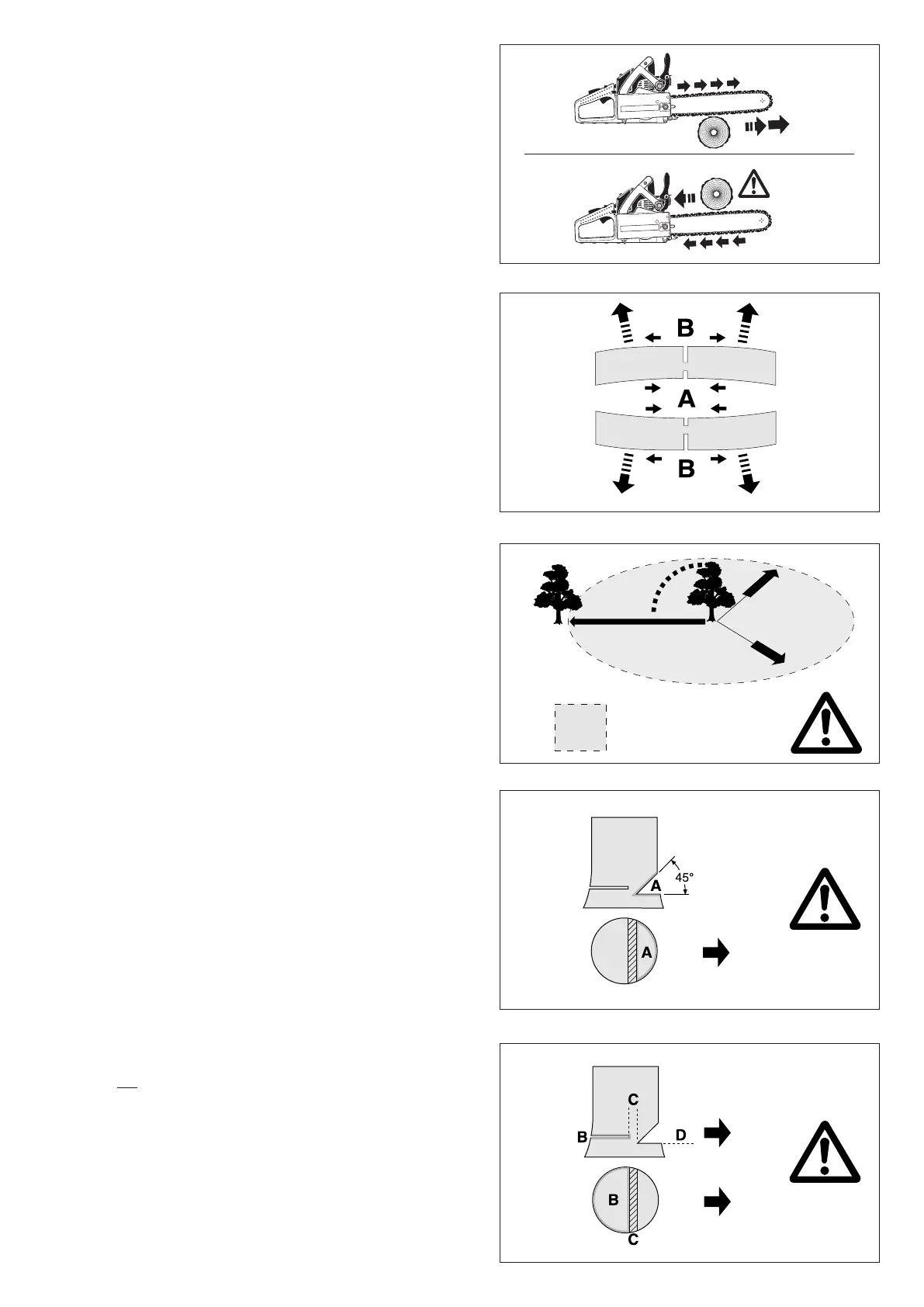 B

A

B

45°

A

A

C

B

D

B

C