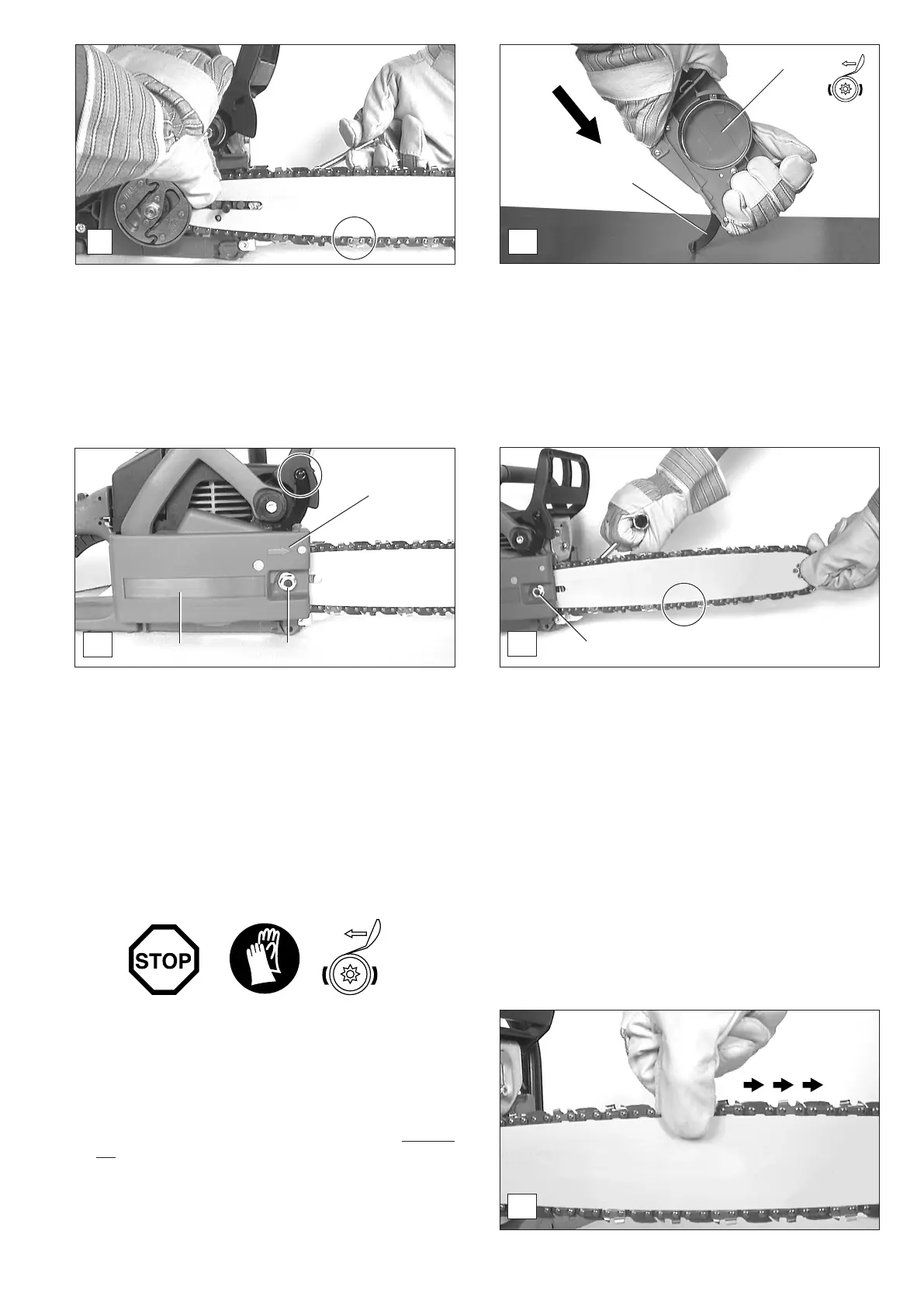 STOP