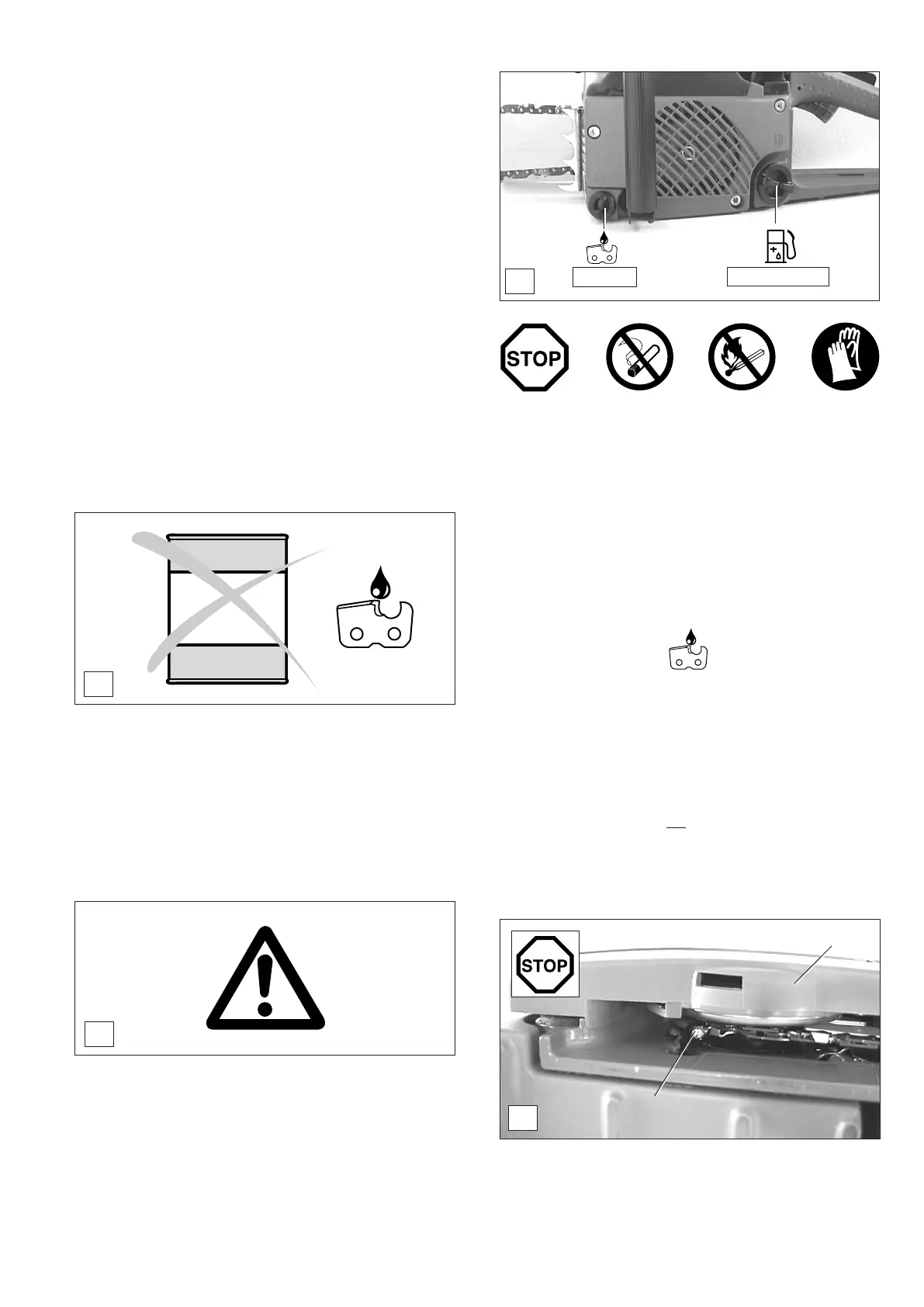 STOP

STOP