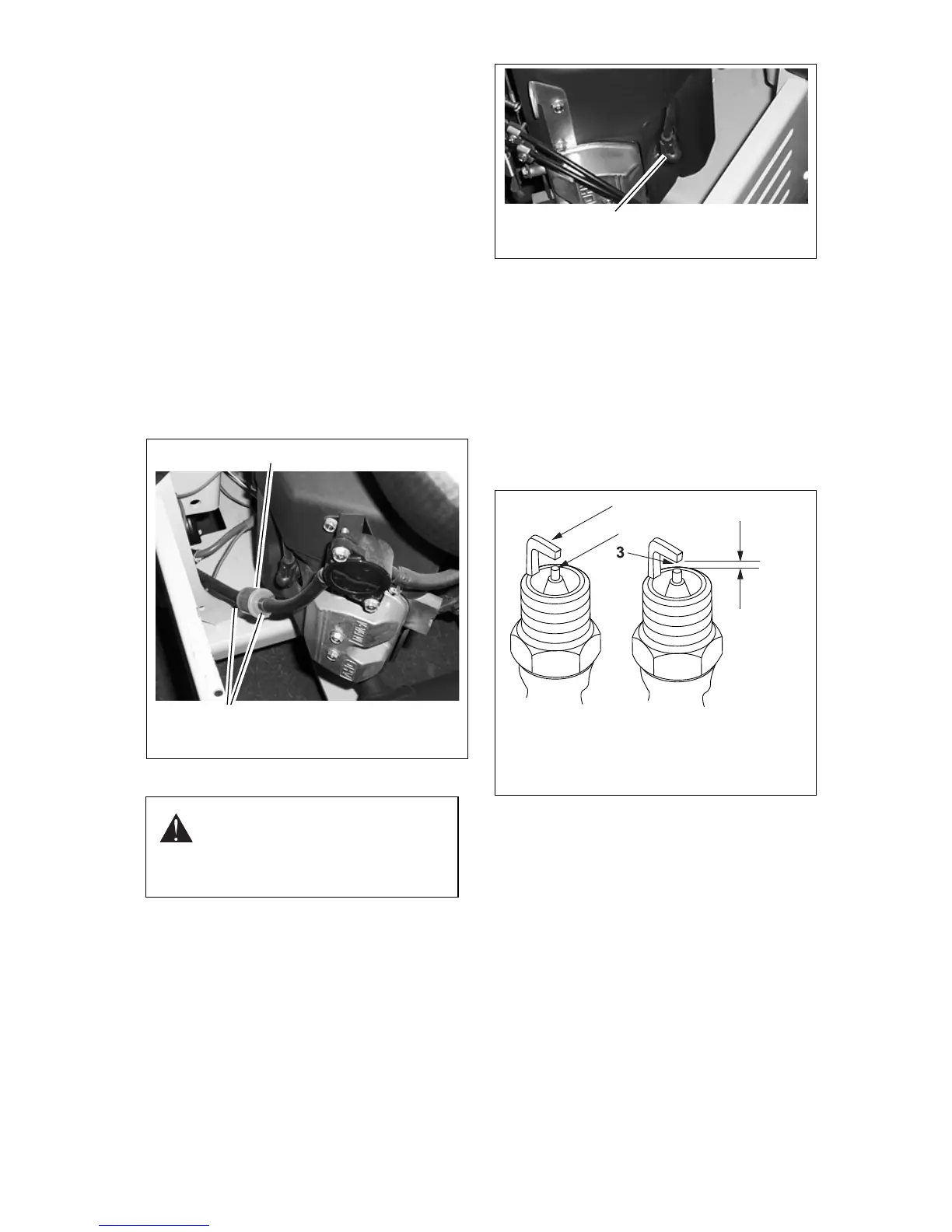 3