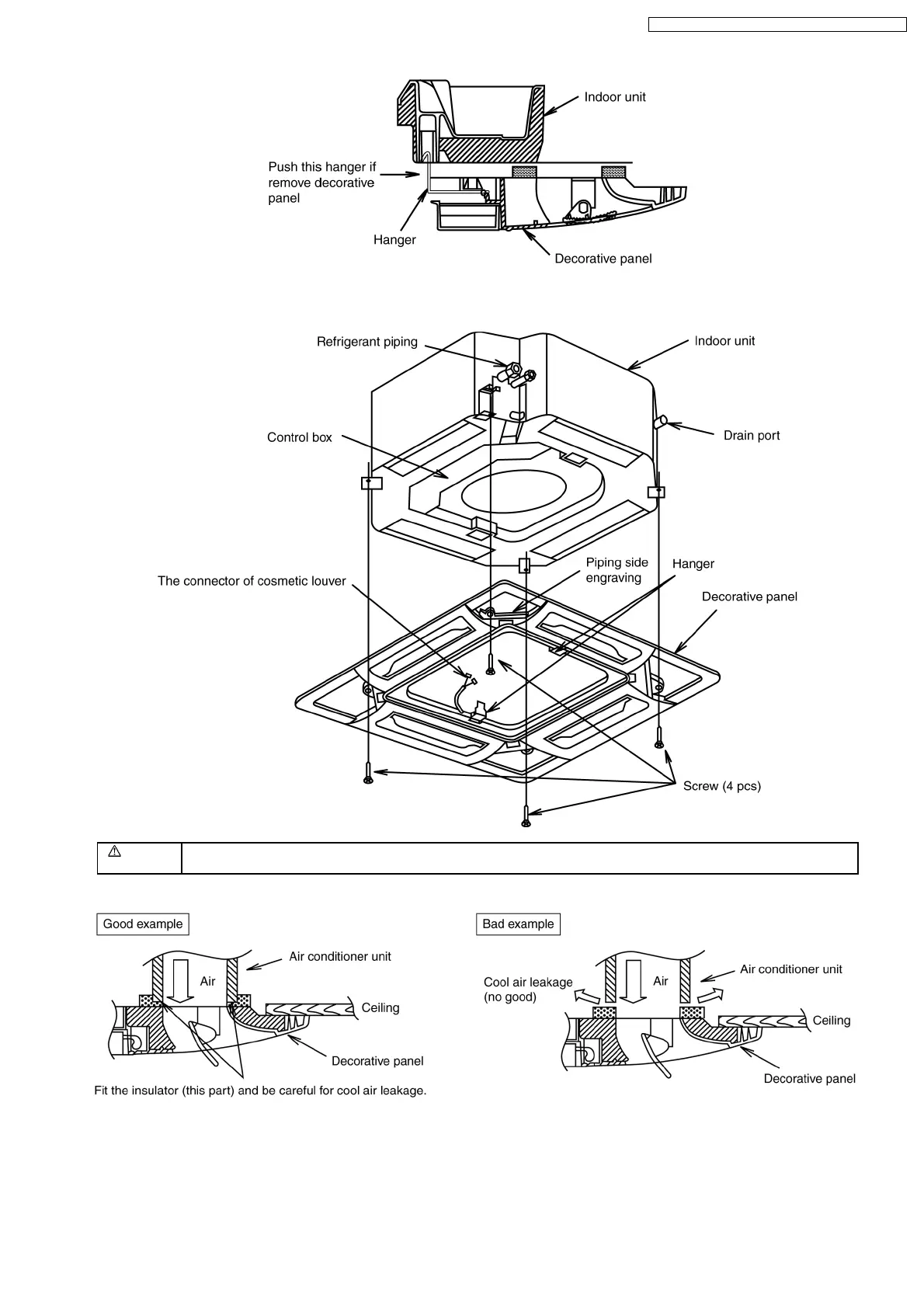 Indoor unit

Push this hanger if remove decorative panel

Hanger

Decorative panel

Refrigerant piping

Indoor unit

Control box

Drain port

The connector of cosmetic louver

Piping side engraving

Hanger

Decorative panel

Screw (4 pcs)

Good example

Air conditioner unit

Air

Ceiling

Decorative panel

Fit the insulator (this part) and be careful for cool air leakage.

Bad example

Cool air leakage (no good)

Air

Air conditioner unit

Ceiling

Decorative panel