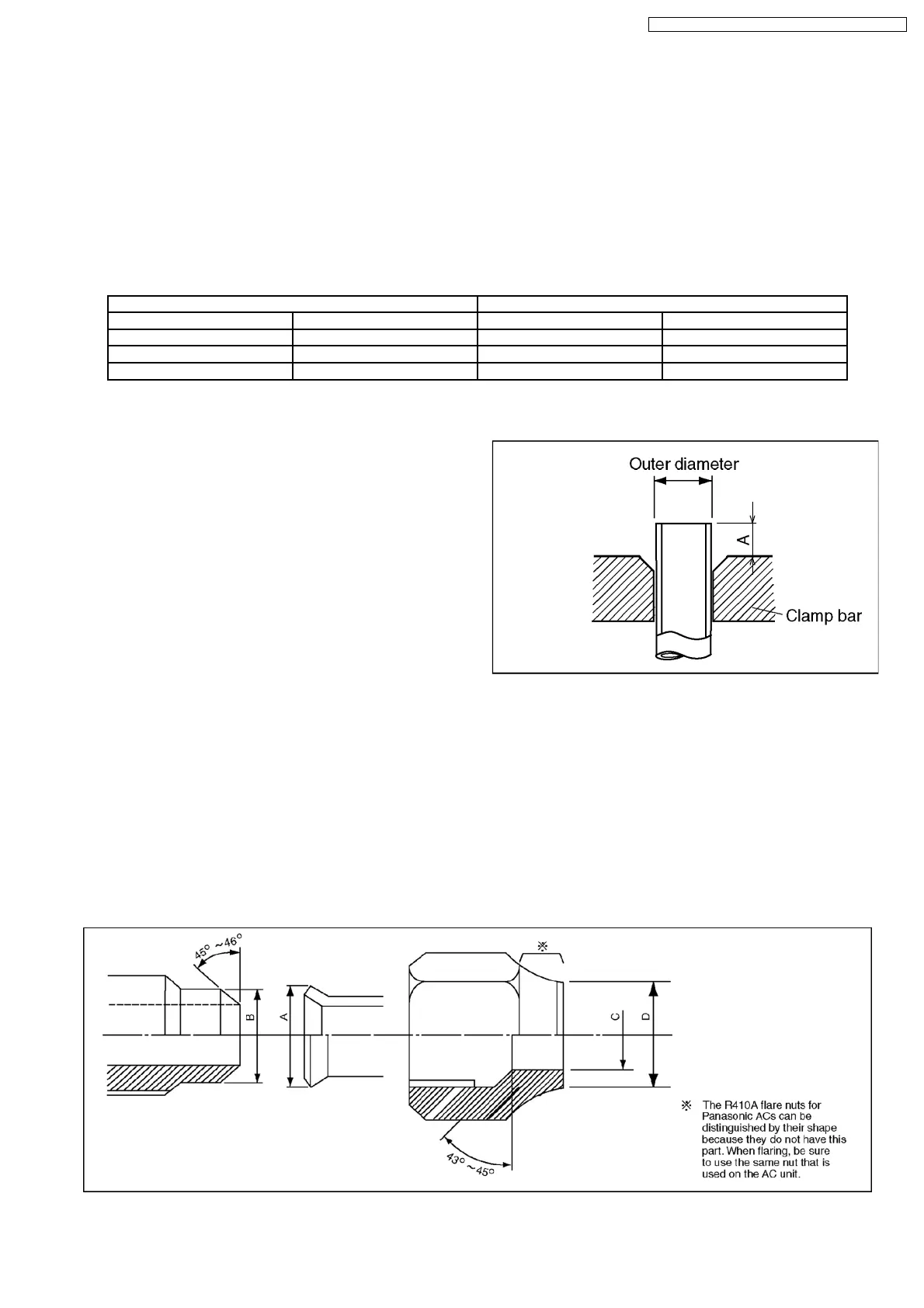 Outer diameter

A

Clamp bar

45° ~46°

B

A

※

C

D

43° ~45°

※ The R410A flare nuts for Panasonic ACs can be distinguished by their shape because they do not have this part. When flaring, be sure to use the same nut that is used on the AC unit.