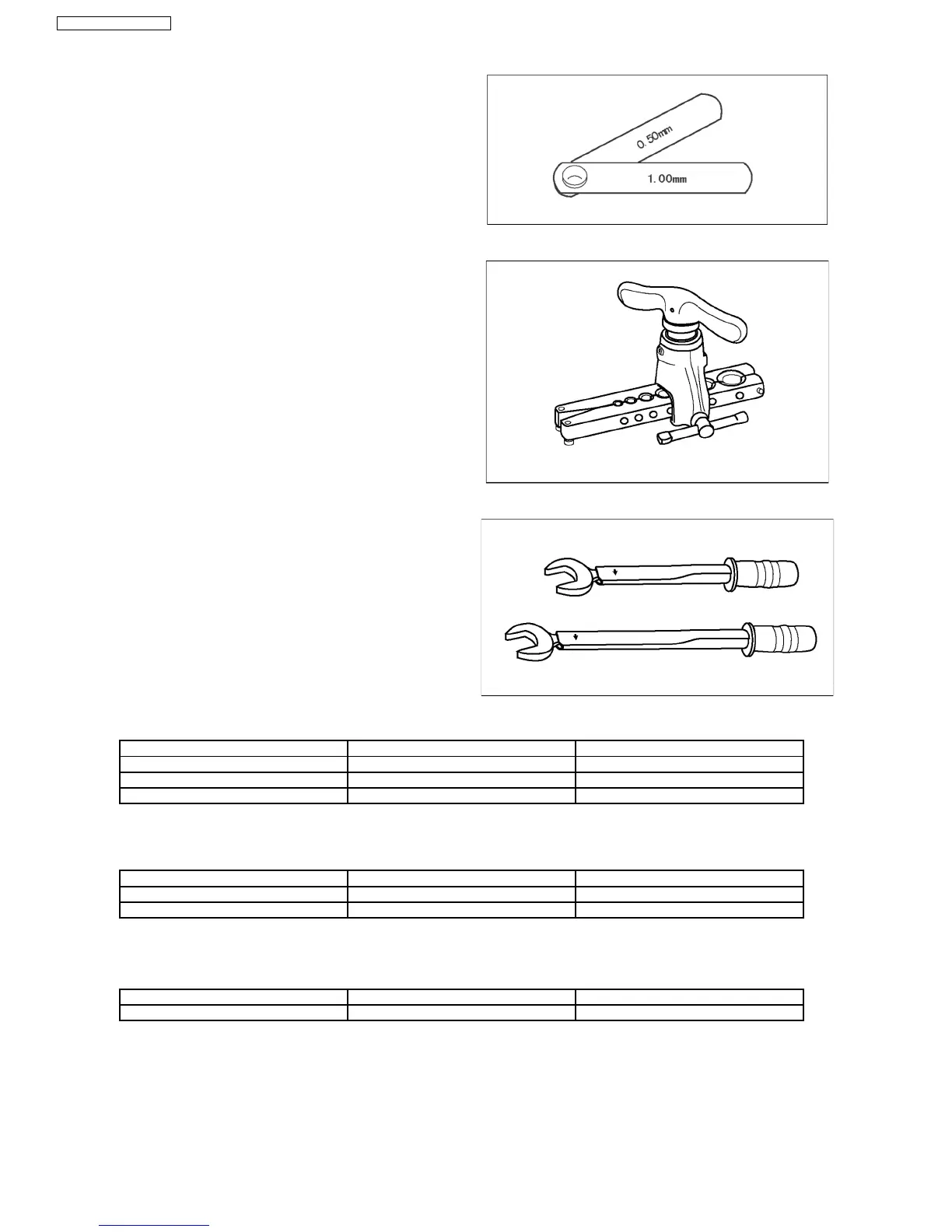 0. 50mm

1. 00mm