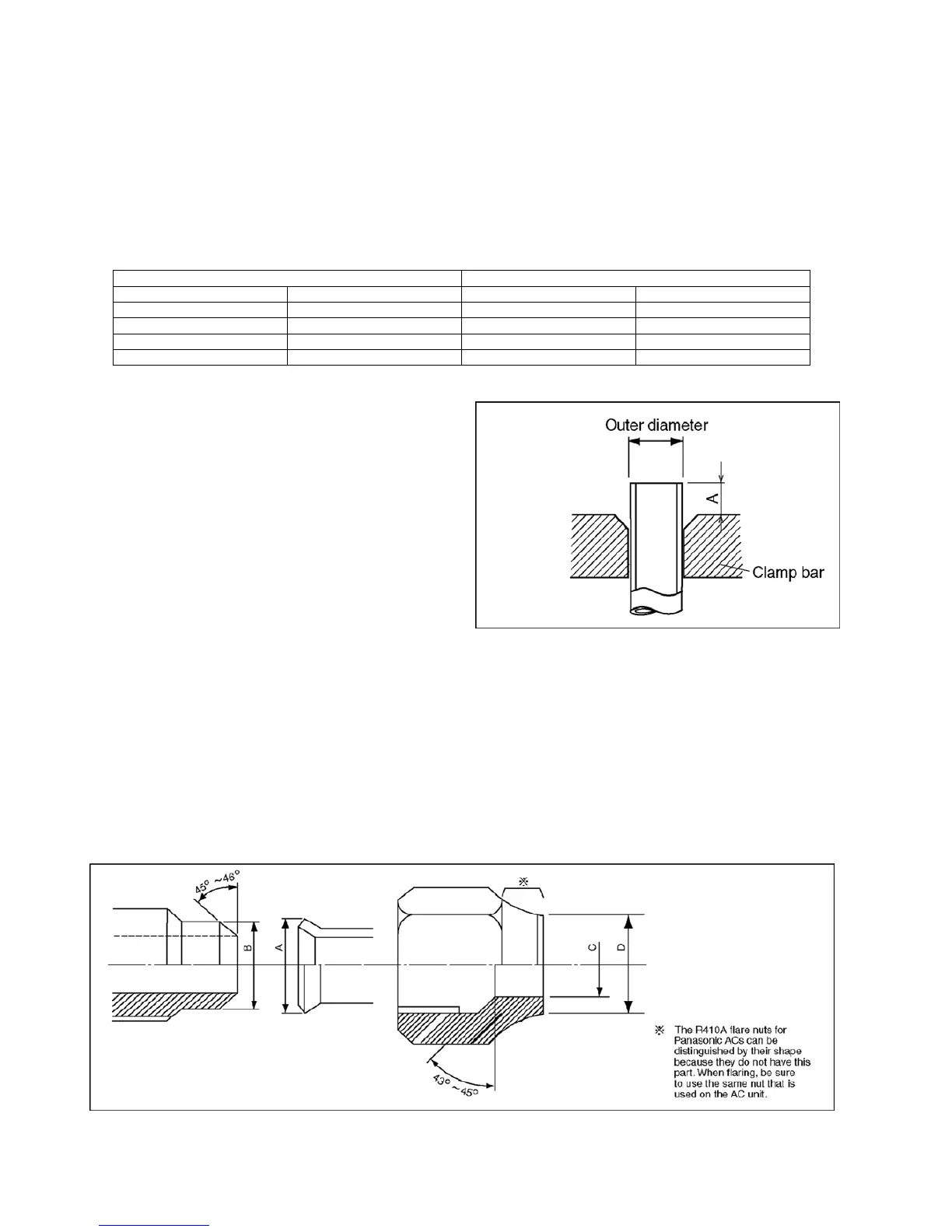 Outer diameter

A

Clamp bar

45° ~46°

B

A

※

C

D

43° ~45°

※ The R410A flare nuts for Panasonic ACs can be distinguished by their shape because they do not have this part. When flaring, be sure to use the same nut that is used on the AC unit.