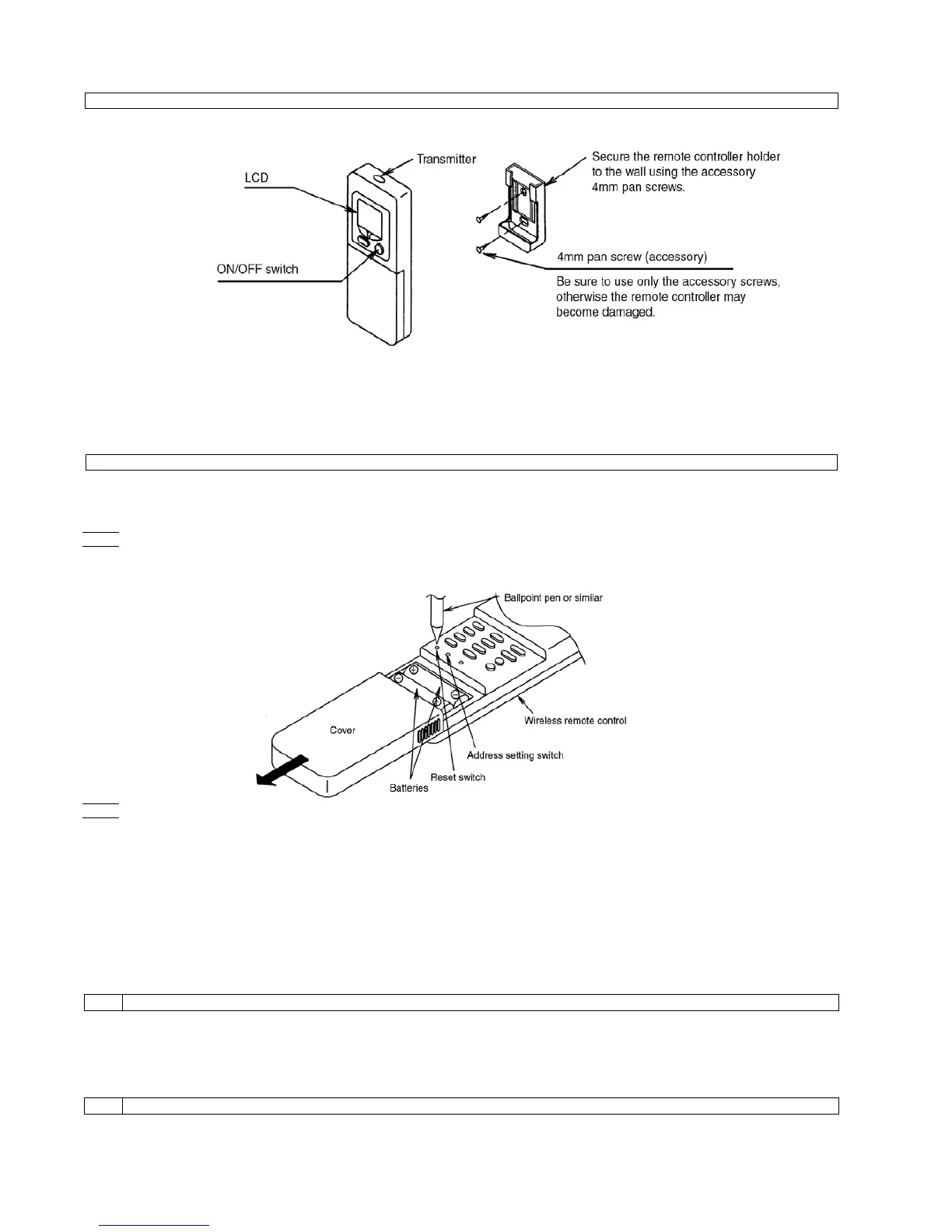 Transmitter

LCD

ON/OFF switch

Secure the remote controller holder to the wall using the accessory 4mm pan screws.

4mm pan screw (accessory)

Be sure to use only the accessory screws, otherwise the remote controller may become damaged.

Ballpoint pen or similar

Cover

Wireless remote control

Address setting switch

Reset switch

Batteries