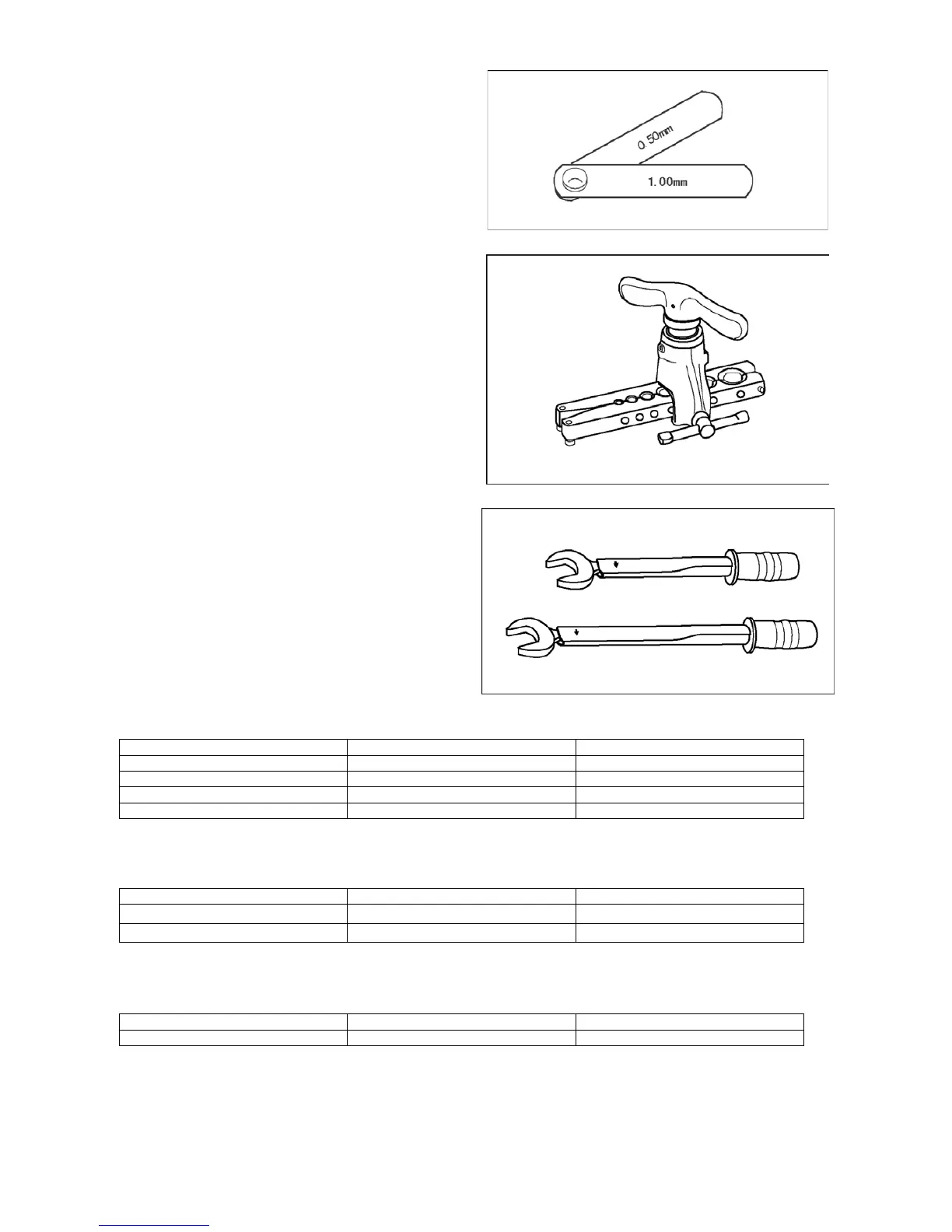 0. 50mm

1. 00mm